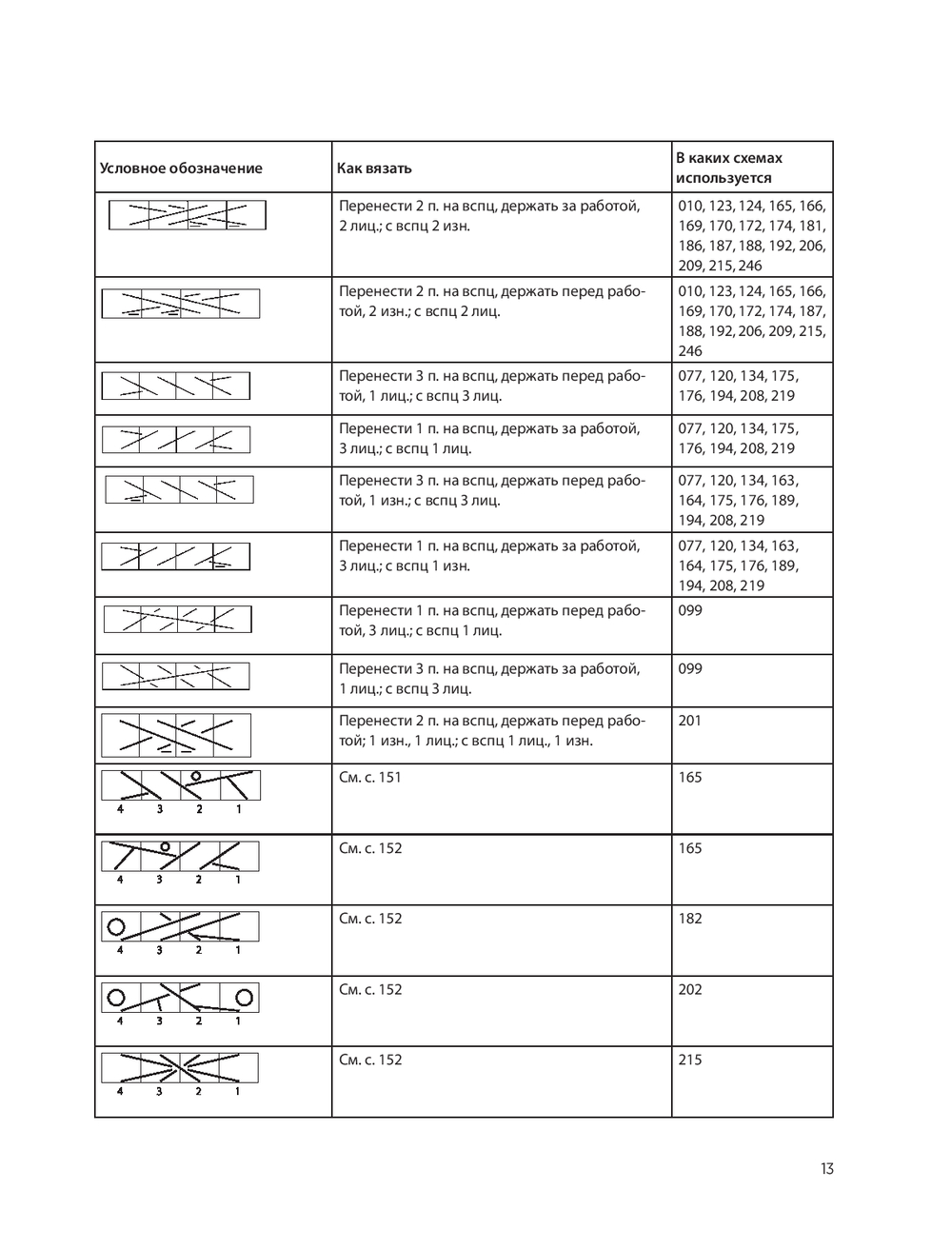 | Условное обозначение | Как вязать | В каких схемах используется |
|---|---|---|
|  | Перенести 2 п. на вспц, держать за работой, 2 лиц.; с вспц 2 изн. | 010, 123, 124, 165, 166, 169, 170, 172, 174, 181, 186, 187, 188, 192, 206, 209, 215, 246 |
|  | Перенести 2 п. на вспц, держать перед работой, 2 изн.; с вспц 2 лиц. | 010, 123, 124, 165, 166, 169, 170, 172, 174, 187, 188, 192, 206, 209, 215, 246 |
|  | Перенести 3 п. на вспц, держать перед работой, 1 лиц.; с вспц 3 лиц. | 077, 120, 134, 175, 176, 194, 208, 219 |
|  | Перенести 1 п. на вспц, держать за работой, 3 лиц.; с вспц 1 лиц. | 077, 120, 134, 175, 176, 194, 208, 219 |
|  | Перенести 3 п. на вспц, держать перед работой, 1 изн.; с вспц 3 лиц. | 077, 120, 134, 163, 164, 175, 176, 189, 194, 208, 219 |
|  | Перенести 1 п. на вспц, держать за работой, 3 лиц.; с вспц 1 изн. | 077, 120, 134, 163, 164, 175, 176, 189, 194, 208, 219 |
|  | Перенести 1 п. на вспц, держать перед работой, 3 лиц.; с вспц 1 лиц. | 099 |
|  | Перенести 3 п. на вспц, держать за работой, 1 лиц.; с вспц 3 лиц. | 099 |
|  | Перенести 2 п. на вспц, держать перед работой; 1 изн., 1 лиц.; с вспц 1 лиц., 1 изн. | 201 |
| 4 3 2 1 | См. с. 151 | 165 |
| 4 3 2 1 | См. с. 152 | 165 |
| 4 3 2 1 | См. с. 152 | 182 |
| 4 3 2 1 | См. с. 152 | 202 |
| 4 3 2 1 | См. с. 152 | 215 |

13