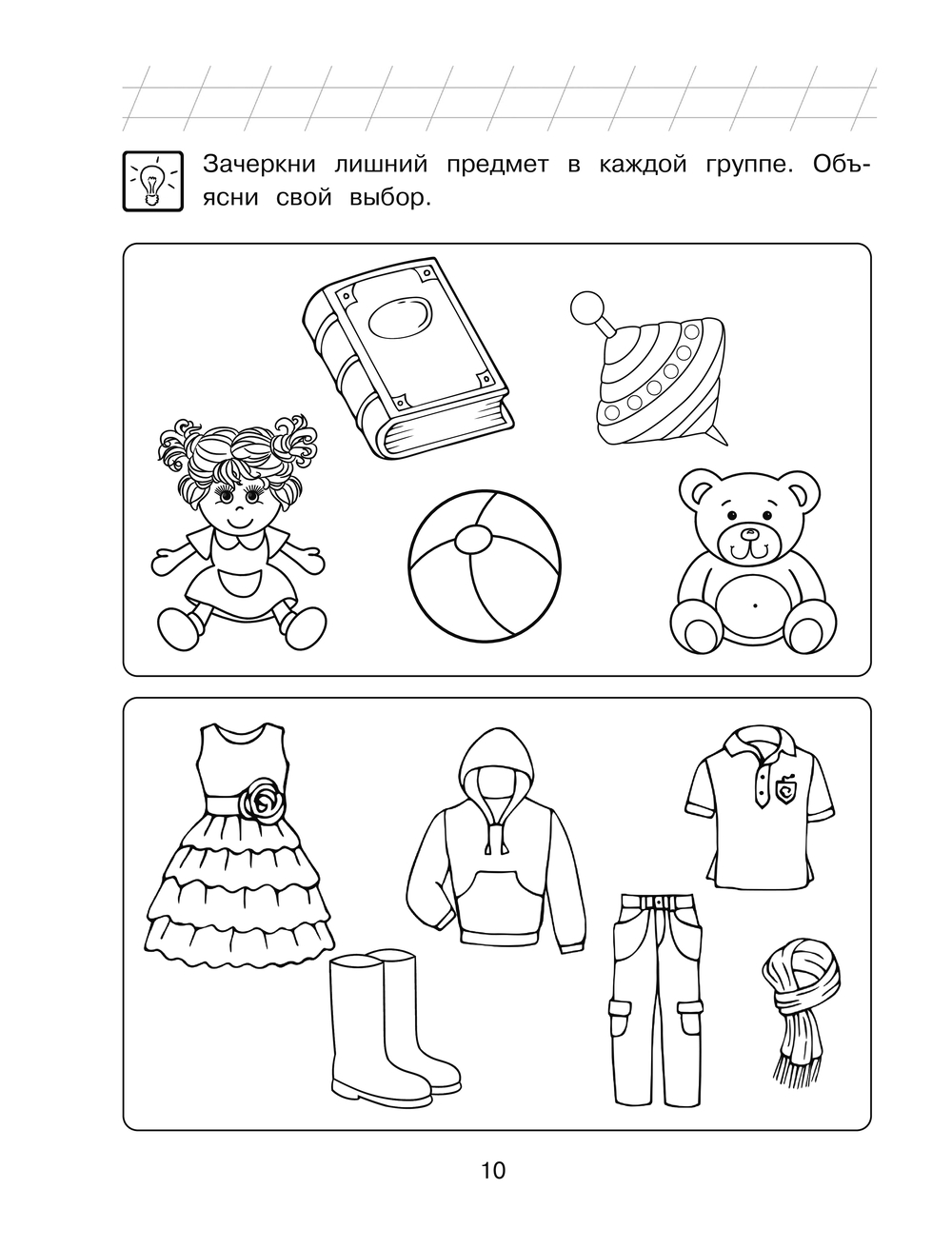 Зачеркни лишний предмет в каждой группе. Объясни свой выбор.

10