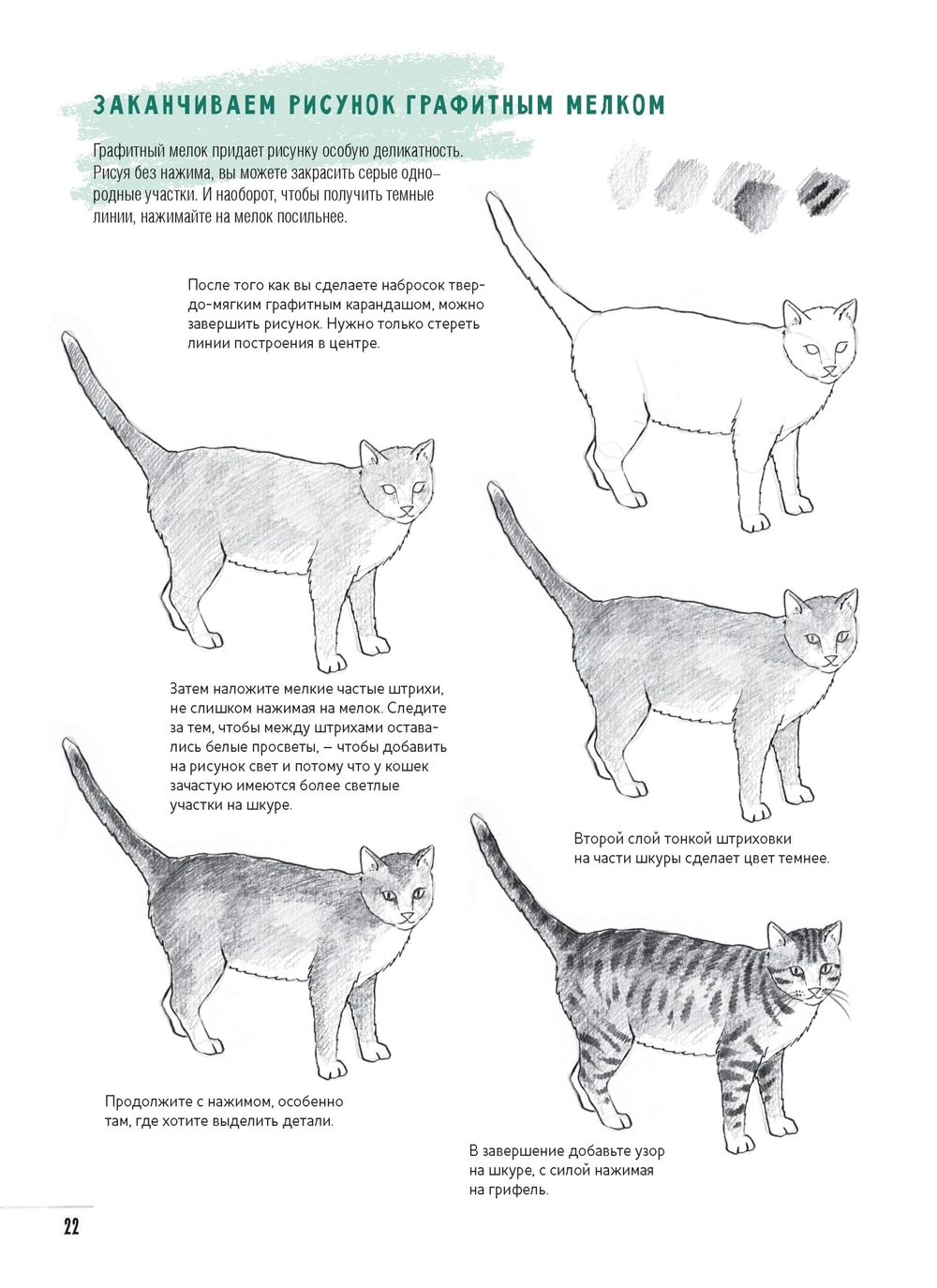 ЗАКАНЧИВАЕМ РИСУНОК ГРАФИТНЫМ МЕЛКОМ

Графитный мелок придает рисунку особую деликатность. Рисуя без нажима, вы можете закрасить серые однородные участки. И наоборот, чтобы получить темные линии, нажимайте на мелок посильнее.

После того как вы сделаете набросок твердо-мягким графитным карандашом, можно завершить рисунок. Нужно только стереть линии построения в центре.

Затем наложите мелкие частые штрихи, не слишком нажимая на мелок. Следите за тем, чтобы между штрихами оставались белые просветы, — чтобы добавить на рисунок свет и потому что у кошек зачастую имеются более светлые участки на шкуре.

Второй слой тонкой штриховки на части шкуры сделает цвет темнее.

Продолжите с нажимом, особенно там, где хотите выделить детали.

В завершение добавьте узор на шкуре, с силой нажимая на грифель.

22