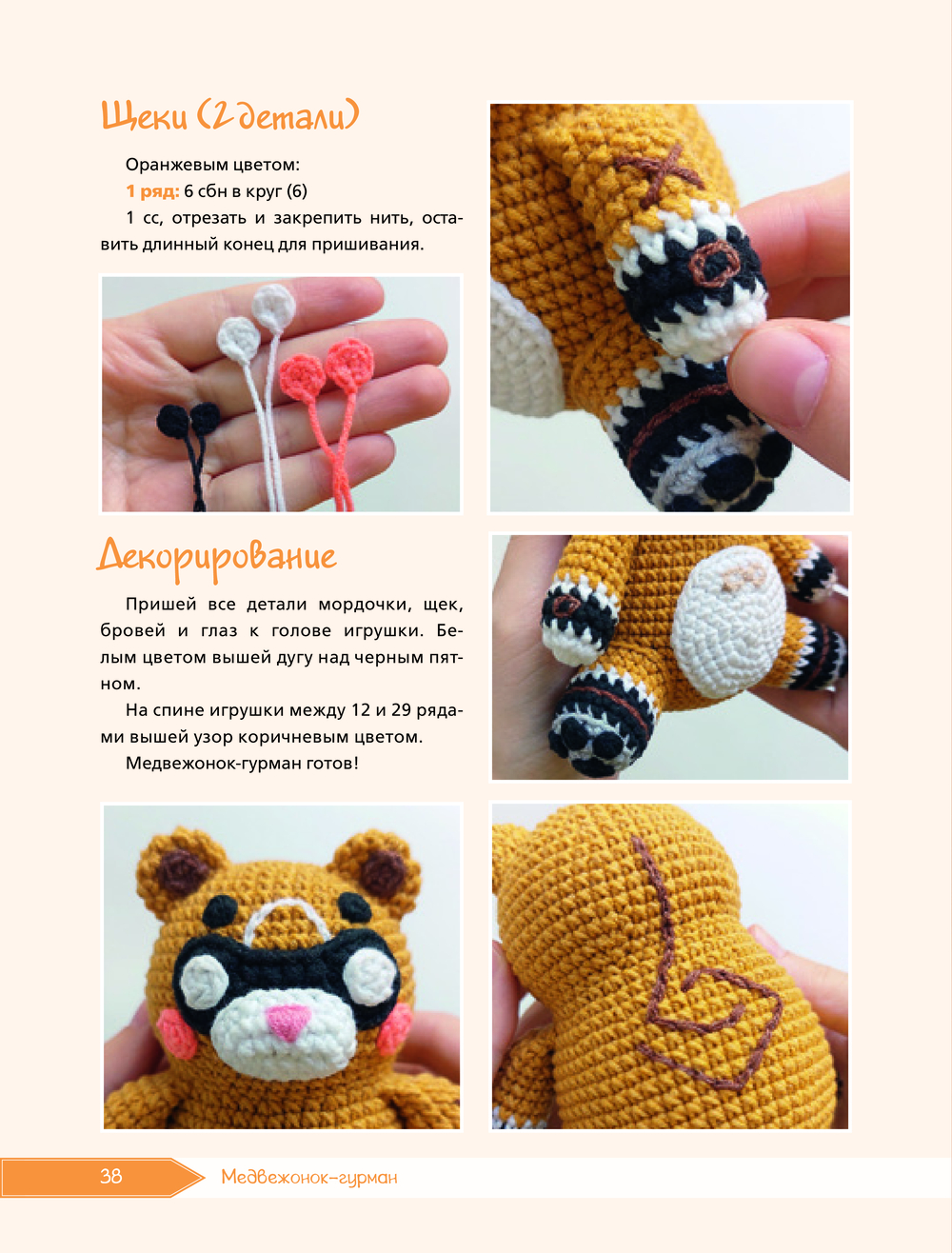 Щеки (2 детали)

Оранжевым цветом:

1 ряд: 6 сбн в круг (6)

1 сс, отрезать и закрепить нить, оставить длинный конец для пришивания.

Декорирование

Пришей все детали мордочки, щек, бровей и глаз к голове игрушки. Белым цветом вышей дугу над черным пятном.

На спине игрушки между 12 и 29 рядами вышей узор коричневым цветом.

Медвежонок-гурман готов!

38 Медвежонок-гурман