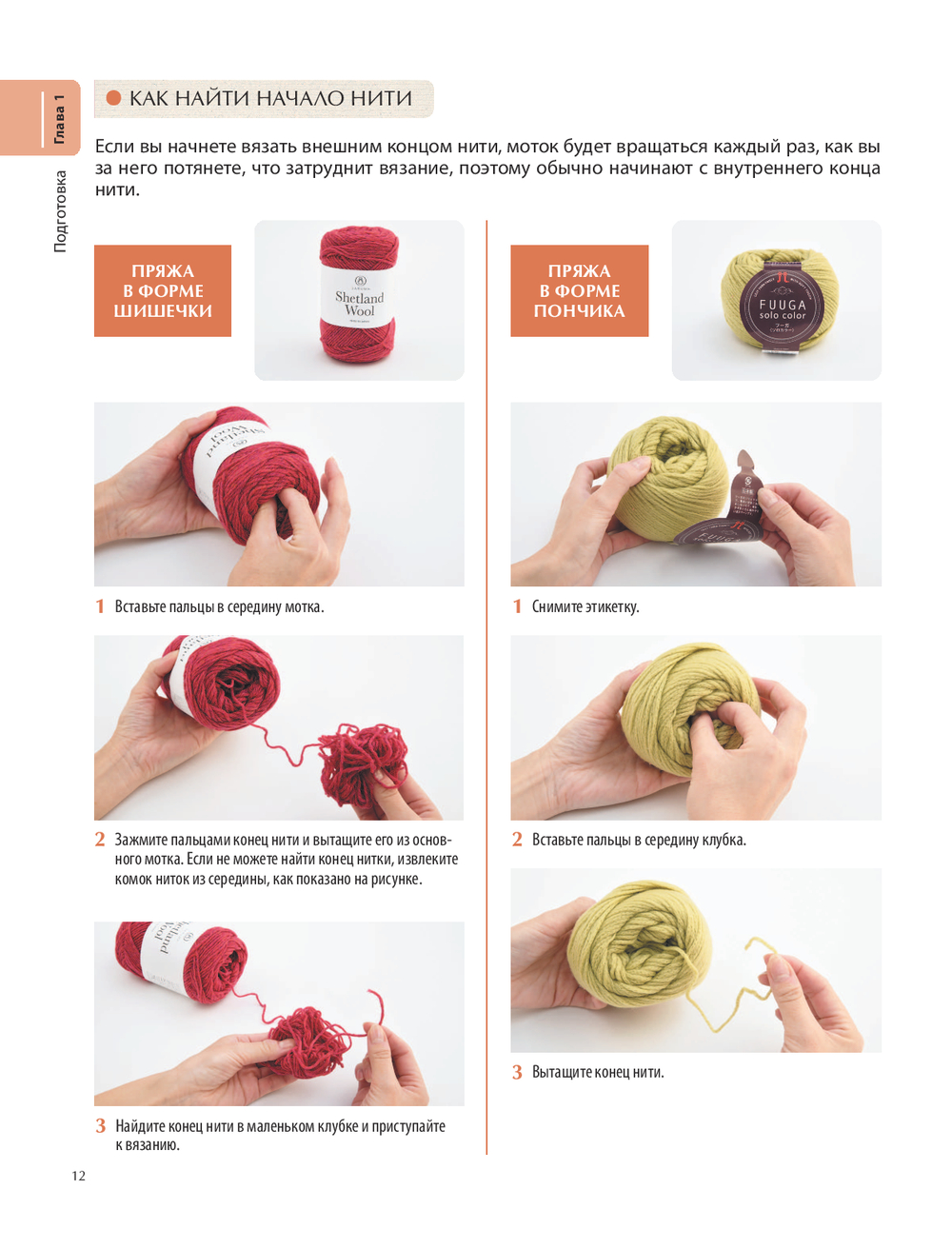 Глава 1

Подготовка

КАК НАЙТИ НАЧАЛО НИТИ

Если вы начнете вязать внешним концом нити, моток будет вращаться каждый раз, как вы за него потянете, что затруднит вязание, поэтому обычно начинают с внутреннего конца нити.

ПРЯЖА В ФОРМЕ ШИШЕЧКИ

Shetland Wool

1 Вставьте пальцы в середину мотка.

2 Зажмите пальцами конец нити и вытащите его из основного мотка. Если не можете найти конец нитки, извлеките комок ниток из середины, как показано на рисунке.

3 Найдите конец нити в маленьком клубке и приступайте к вязанию.

ПРЯЖА В ФОРМЕ ПОНЧИКА

FUUGA solo color

1 Снимите этикетку.

2 Вставьте пальцы в середину клубка.

3 Вытащите конец нити.

12