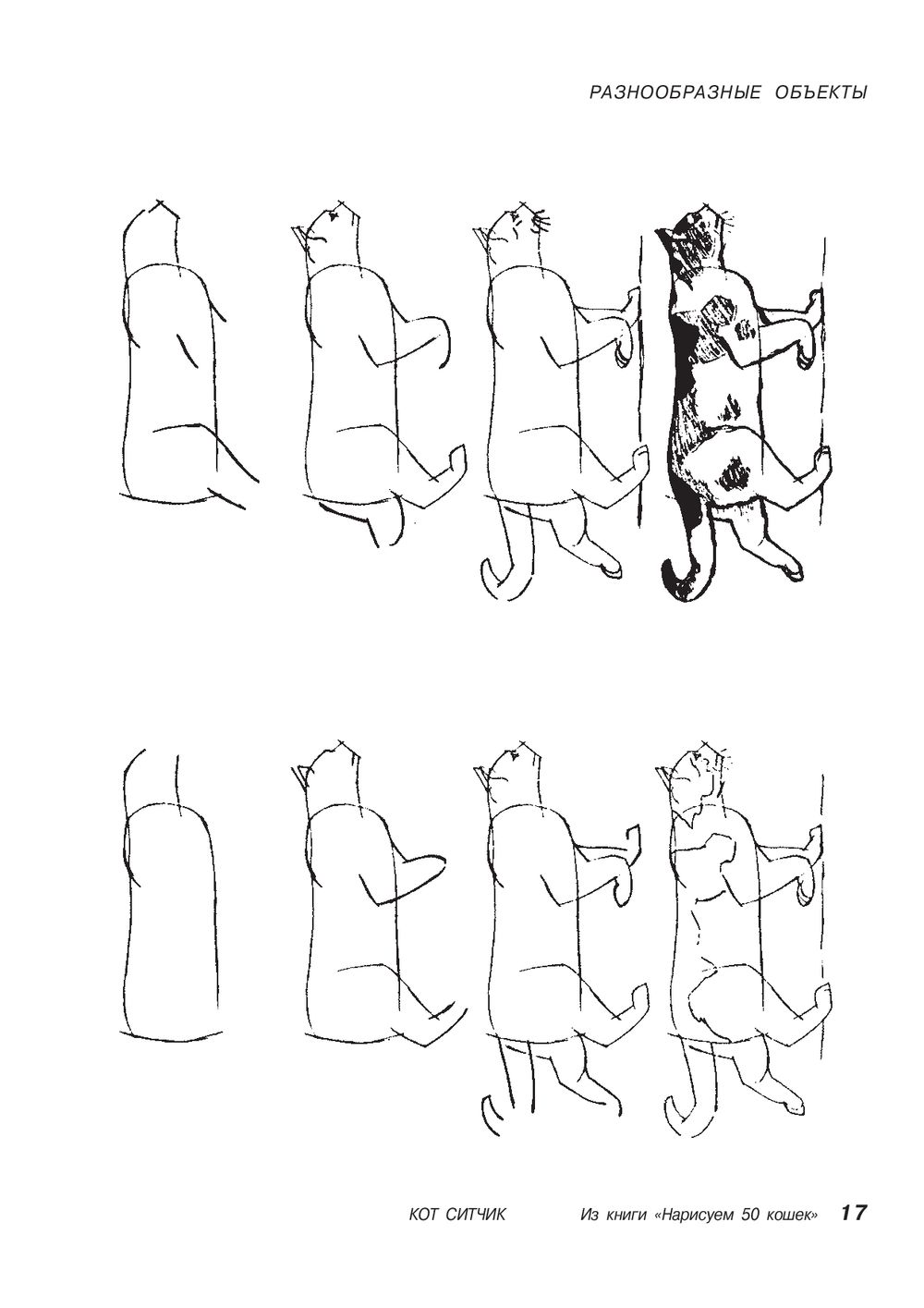 РАЗНООБРАЗНЫЕ ОБЪЕКТЫ

КОТ СИТЧИК

Из книги «Нарисуем 50 кошек» 17