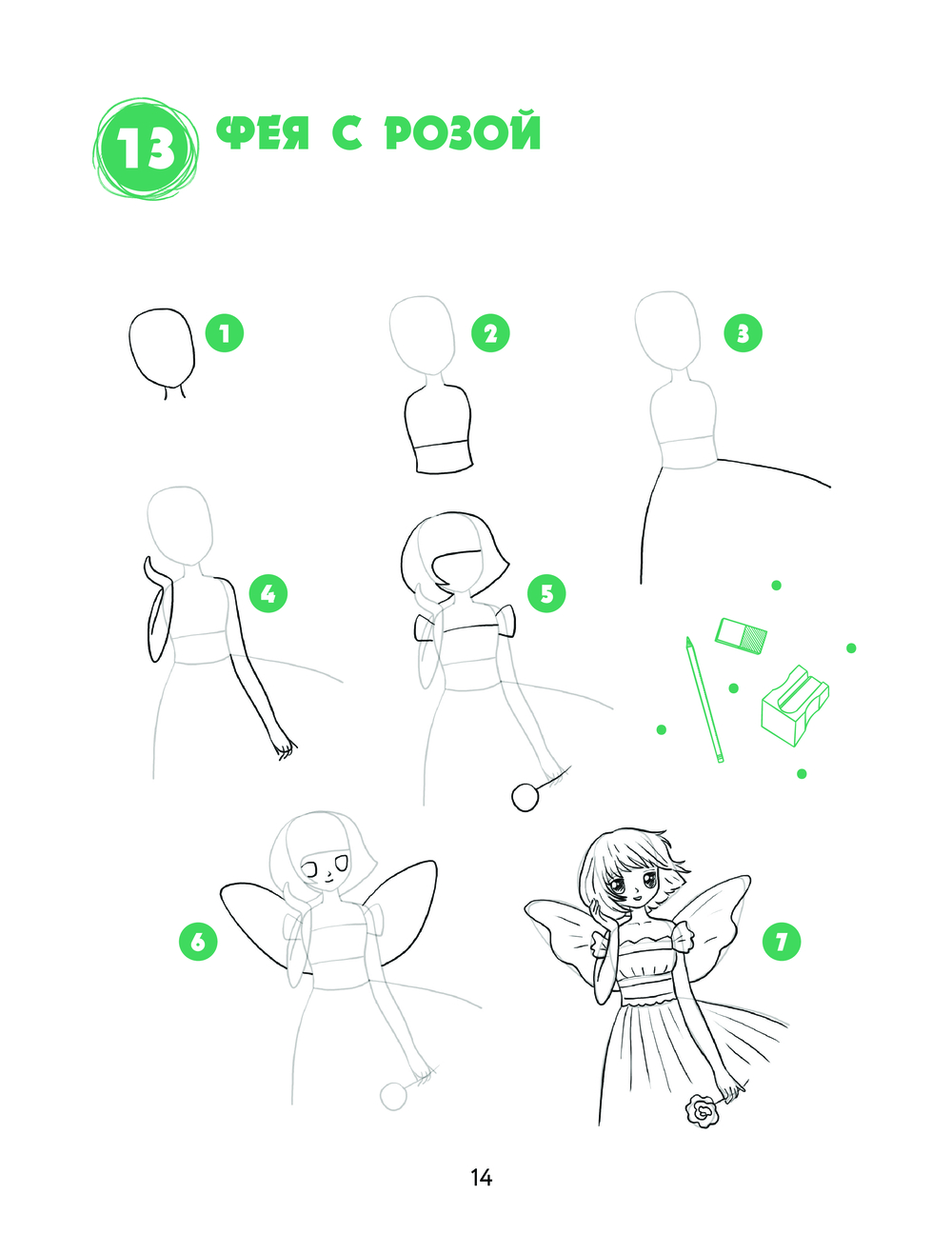 13 ФЕЯ С РОЗОЙ

1

2

3

4

5

6

7

14