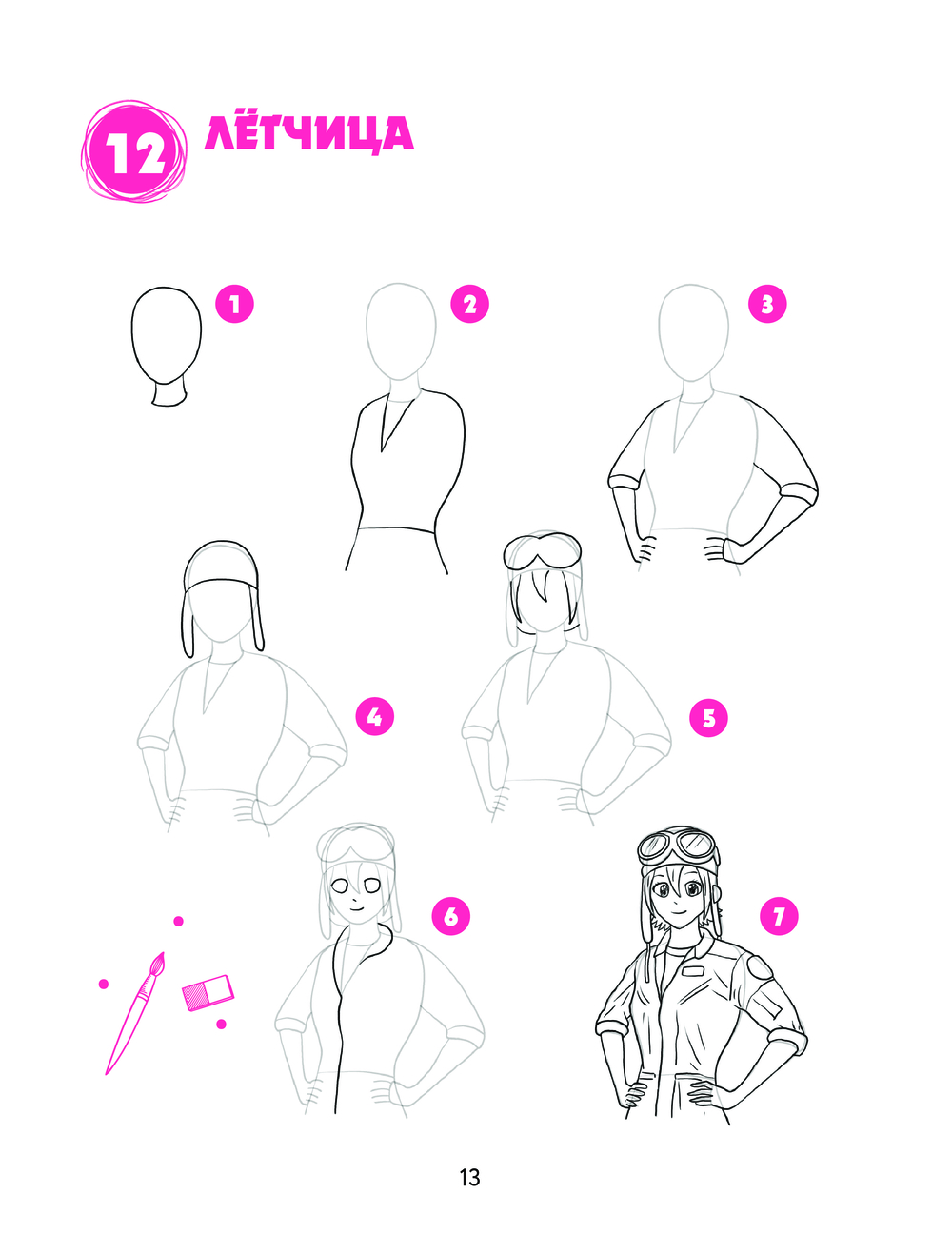 12 ЛЁТЧИЦА

1

2

3

4

5

6

7

13