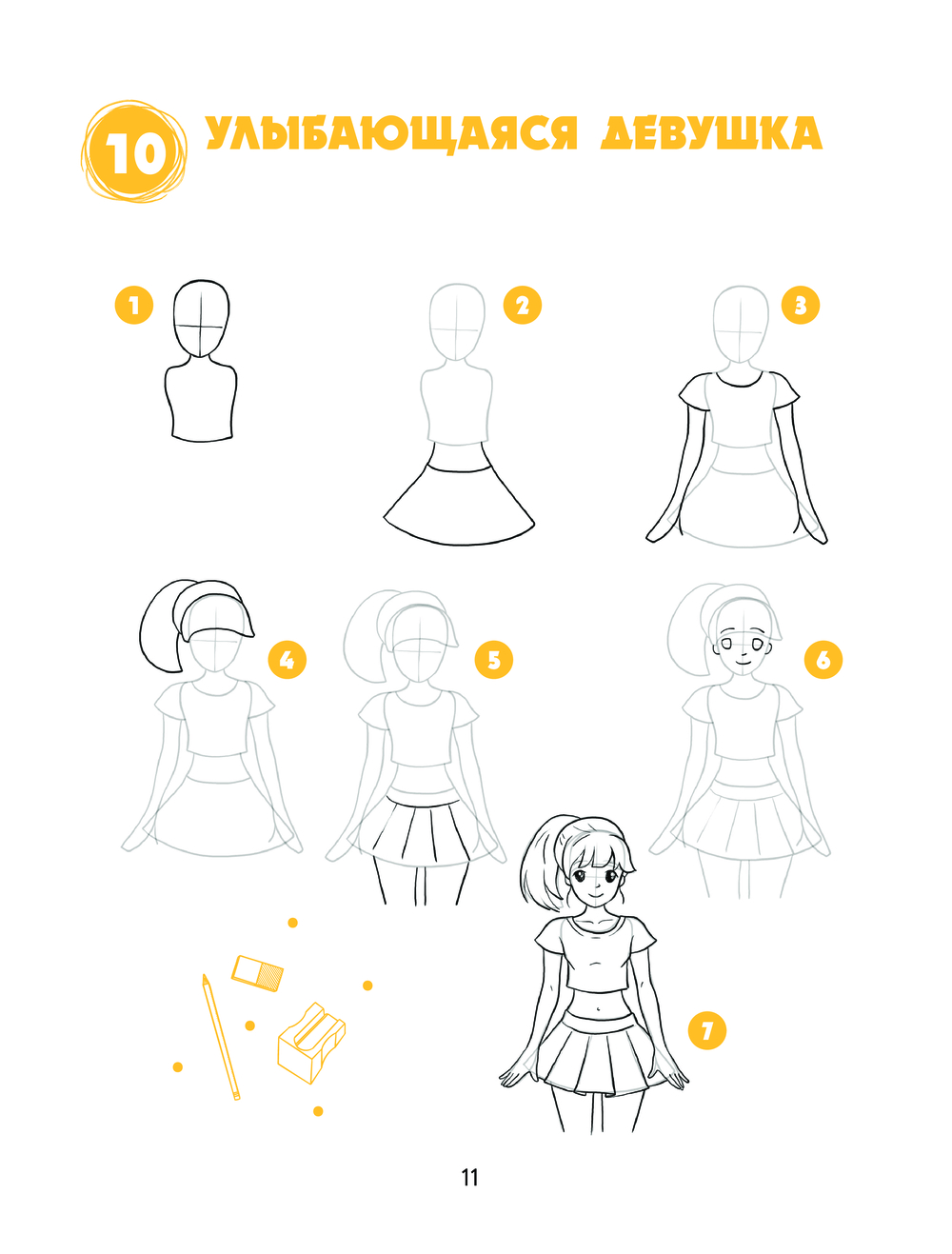 10 УЛЫБАЮЩАЯСЯ ДЕВУШКА

1

2

3

4

5

6

7

11