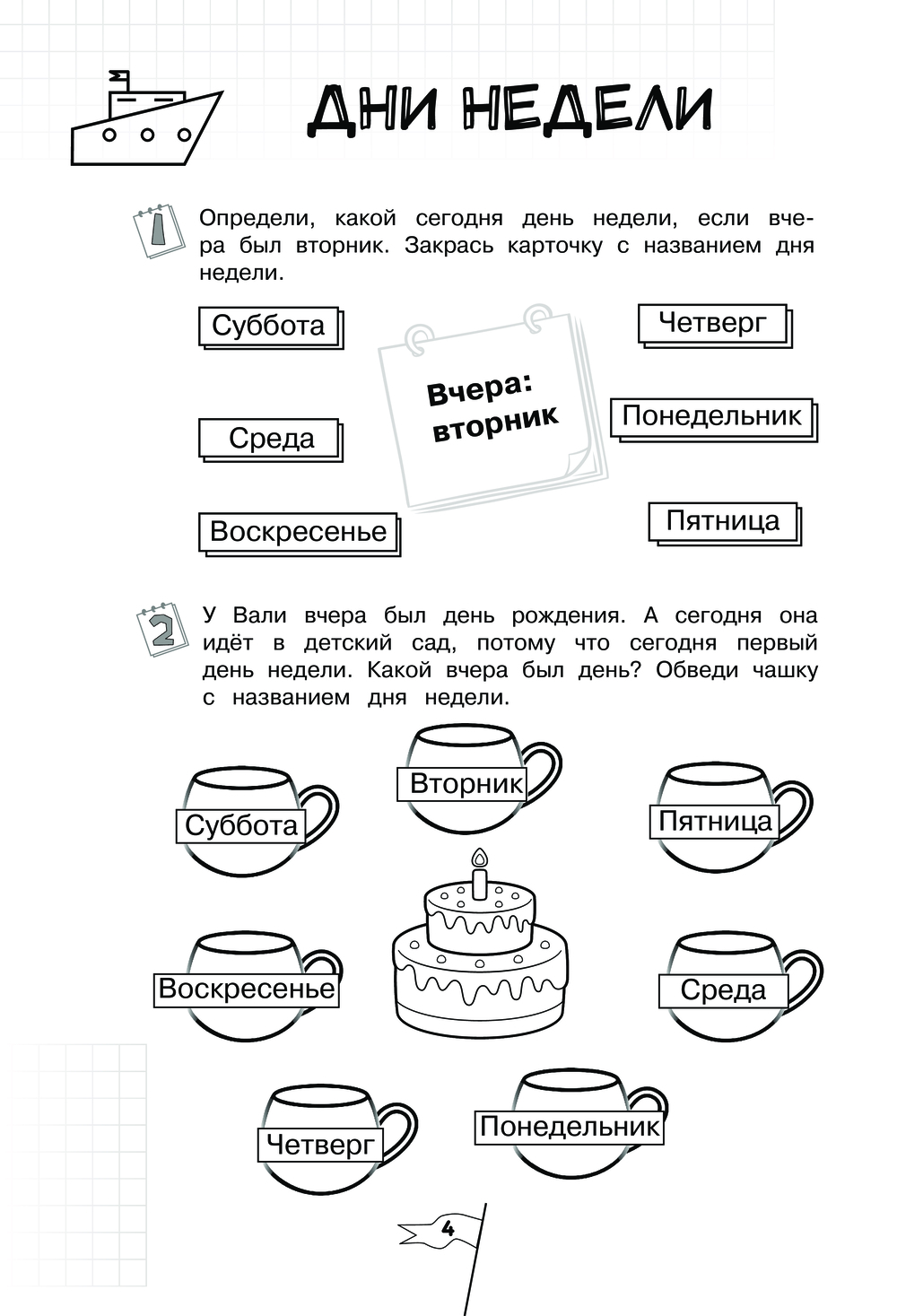 ДНИ НЕДЕЛИ

1 Определи, какой сегодня день недели, если вчера был вторник. Закрась карточку с названием дня недели.

Суббота

Четверг

Вчера: вторник

Среда

Понедельник

Воскресенье

Пятница

2 У Вали вчера был день рождения. А сегодня она идёт в детский сад, потому что сегодня первый день недели. Какой вчера был день? Обведи чашку с названием дня недели.

Вторник

Суббота

Пятница

Воскресенье

Среда

Четверг

Понедельник

4