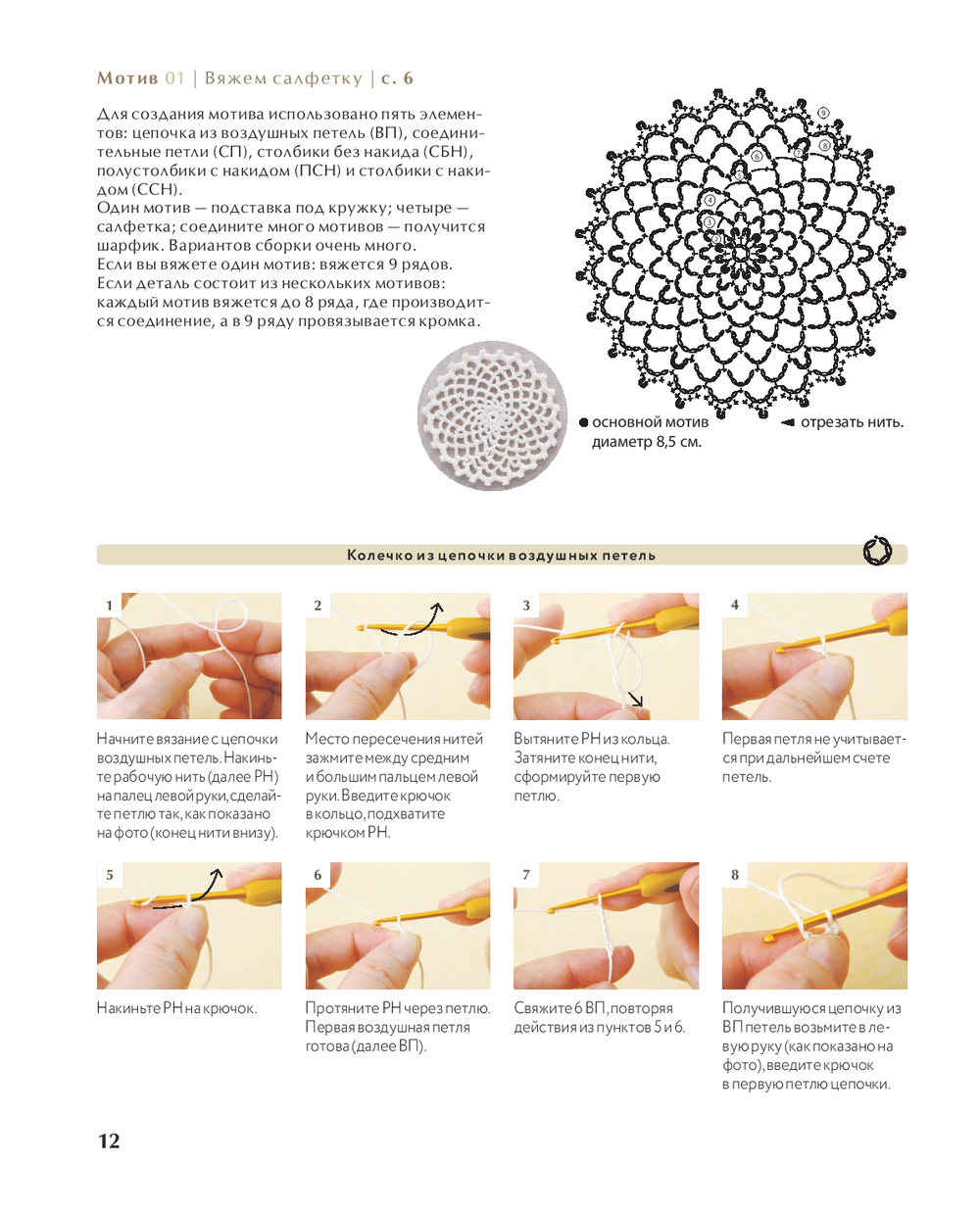 Мотив 01 | Вяжем салфетку | с. 6

Для создания мотива использовано пять элементов: цепочка из воздушных петель (ВП), соединительные петли (СП), столбики без накида (СБН), полустолбики с накидом (ПСН) и столбики с накидом (ССН).
Один мотив — подставка под кружку; четыре — салфетка; соедините много мотивов — получится шарфик. Вариантов сборки очень много.
Если вы вяжете один мотив: вяжется 9 рядов.
Если деталь состоит из нескольких мотивов: каждый мотив вяжется до 8 ряда, где производится соединение, а в 9 ряду провязывается кромка.

9
8
6
4
3
2

● основной мотив
диаметр 8,5 см.

◄ отрезать нить.

Колечко из цепочки воздушных петель

1
Начните вязание с цепочки воздушных петель. Накиньте рабочую нить (далее РН) на палец левой руки, сделайте петлю так, как показано на фото (конец нити внизу).

2
Место пересечения нитей зажмите между средним и большим пальцем левой руки. Введите крючок в кольцо, подхватите крючком РН.

3
Вытяните РН из кольца. Затяните конец нити, сформируйте первую петлю.

4
Первая петля не учитывается при дальнейшем счете петель.

5
Накиньте РН на крючок.

6
Протяните РН через петлю. Первая воздушная петля готова (далее ВП).

7
Свяжите 6 ВП, повторяя действия из пунктов 5 и 6.

8
Получившуюся цепочку из ВП петель возьмите в левую руку (как показано на фото), введите крючок в первую петлю цепочки.

12