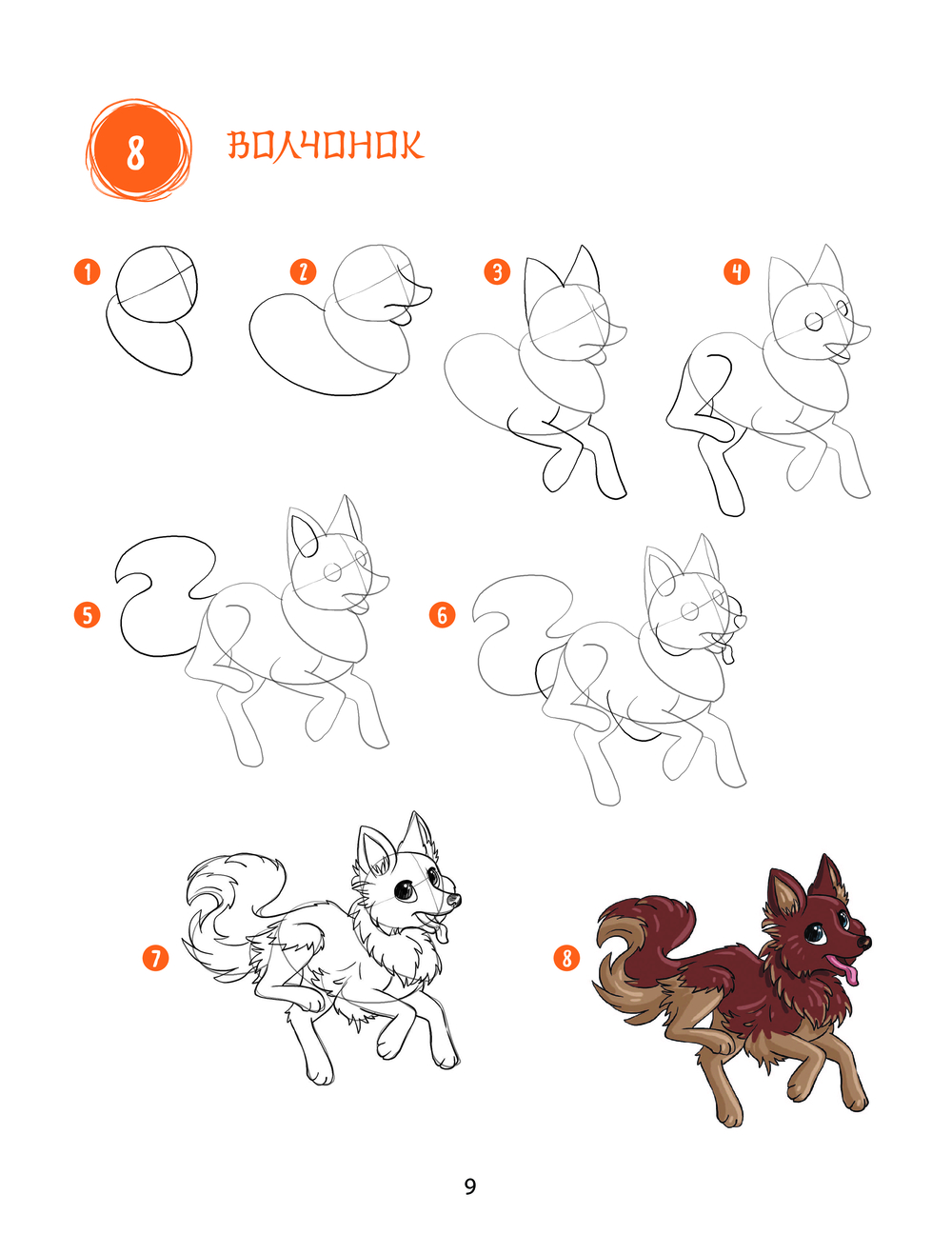 8 ВОЛЧОНОК

1

2

3

4

5

6

7

8

9