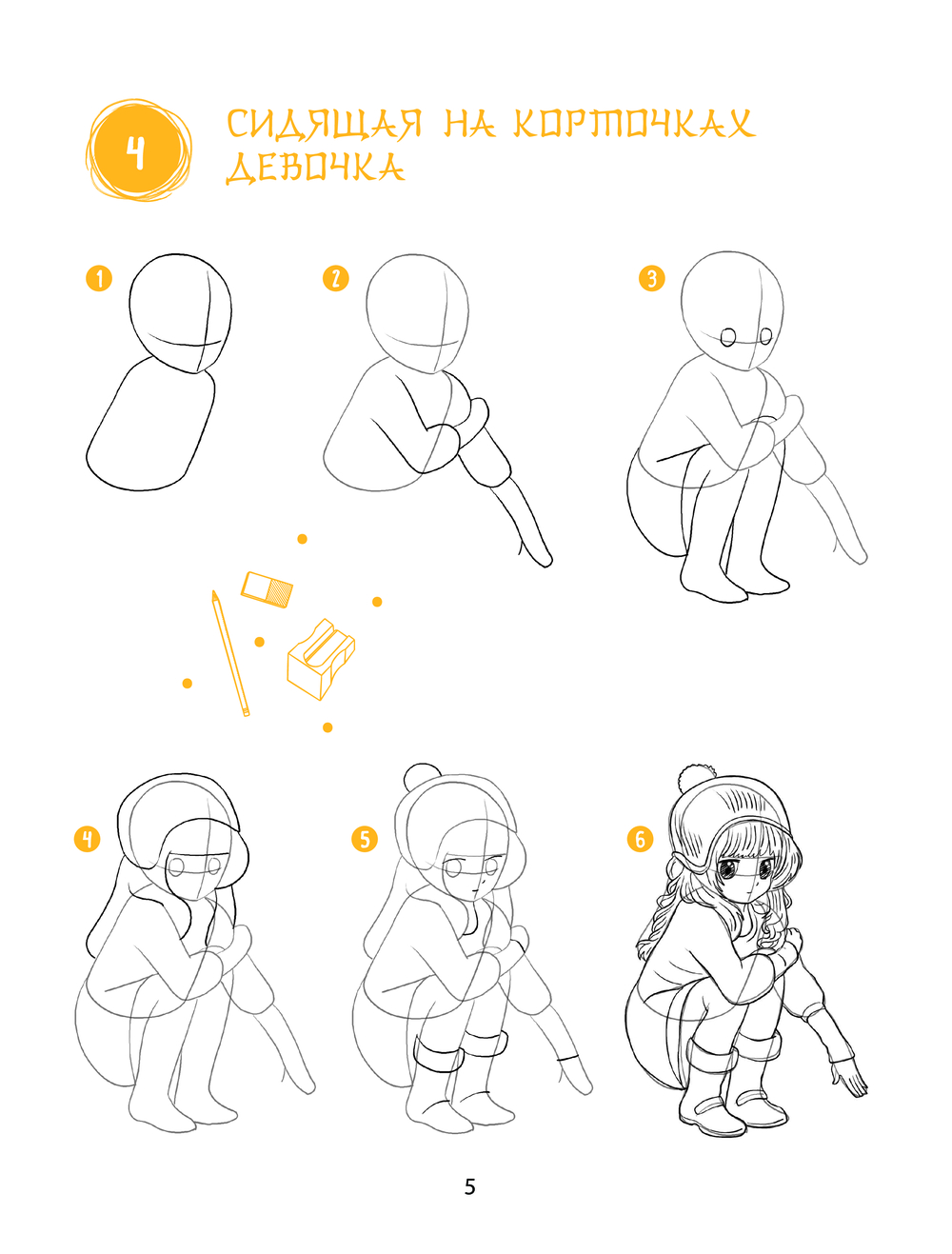 4

СИДЯЩАЯ НА КОРТОЧКАХ ДЕВОЧКА

1

2

3

4

5

6

5