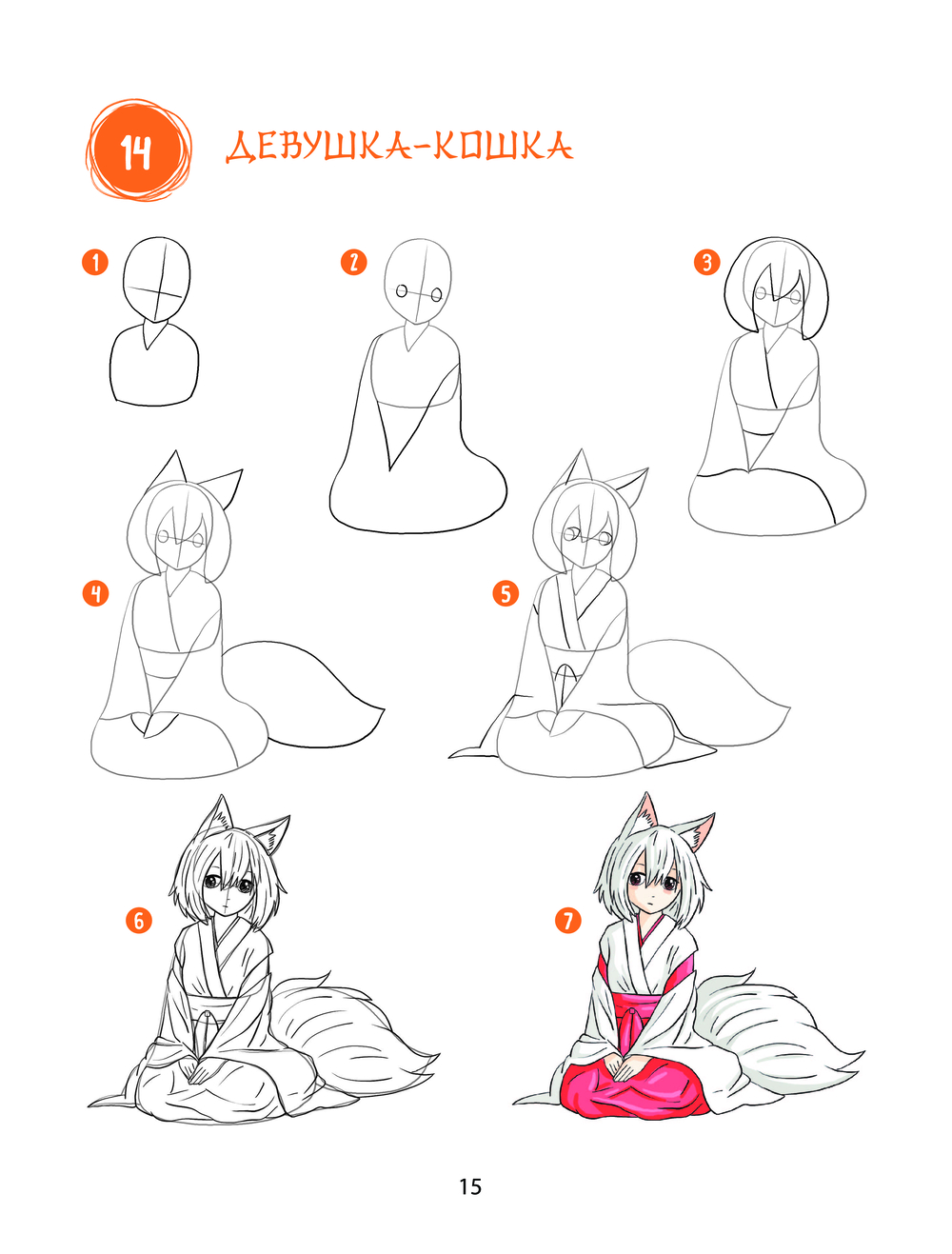 14 ДЕВУШКА-КОШКА

1

2

3

4

5

6

7

15