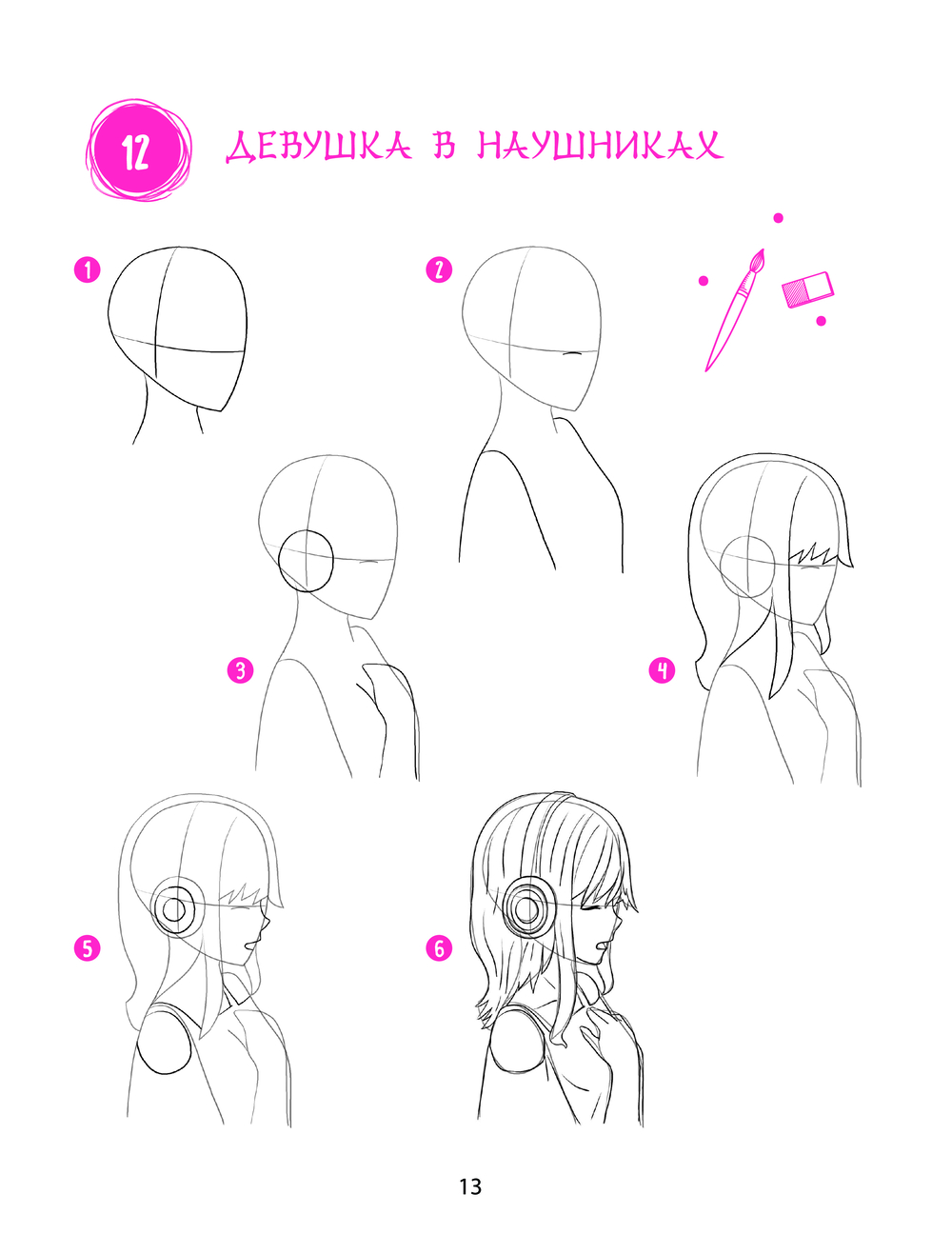 12 ДЕВУШКА В НАУШНИКАХ

1

2

3

4

5

6

13