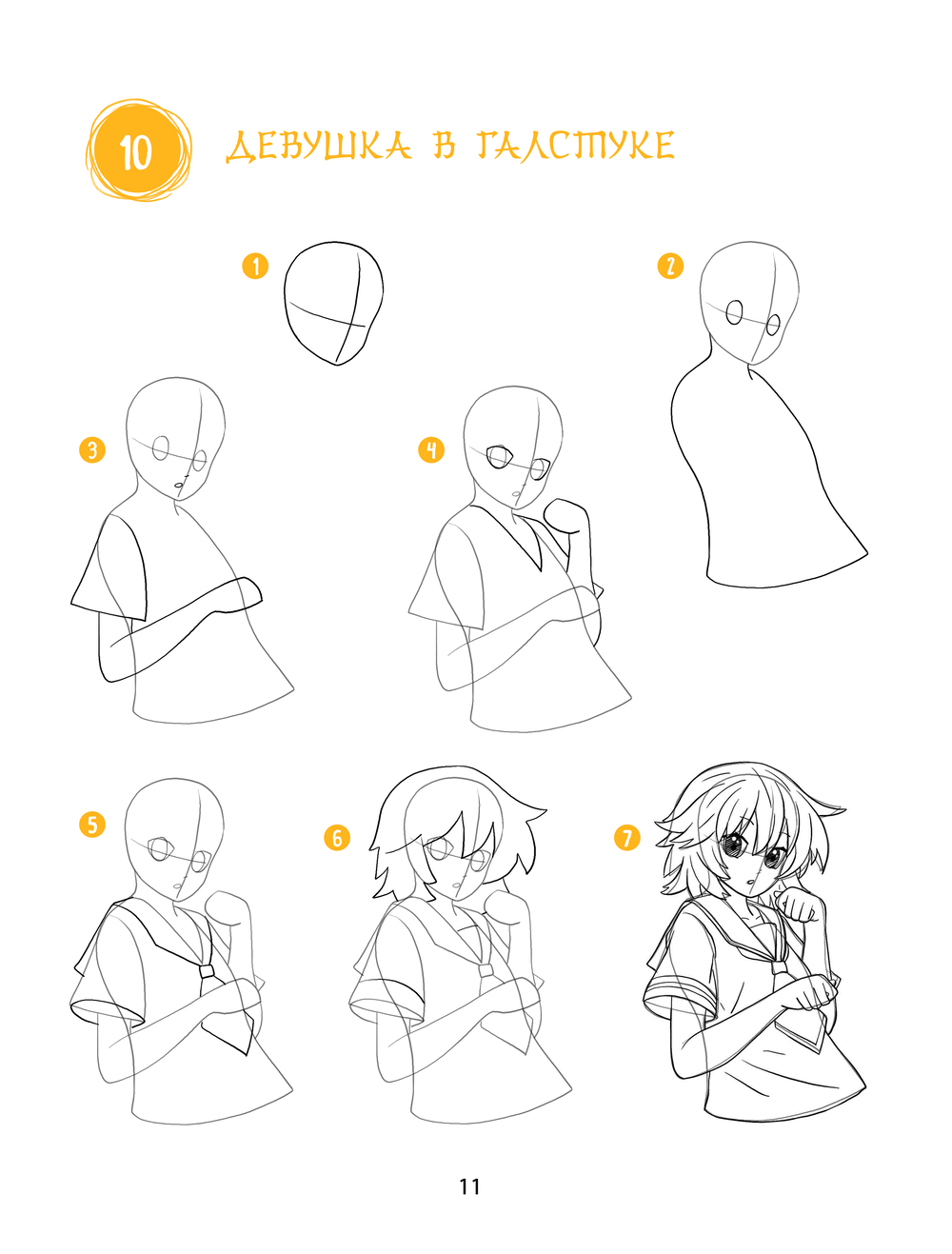 10 ДЕВУШКА В ГАЛСТУКЕ

1

2

3

4

5

6

7

11