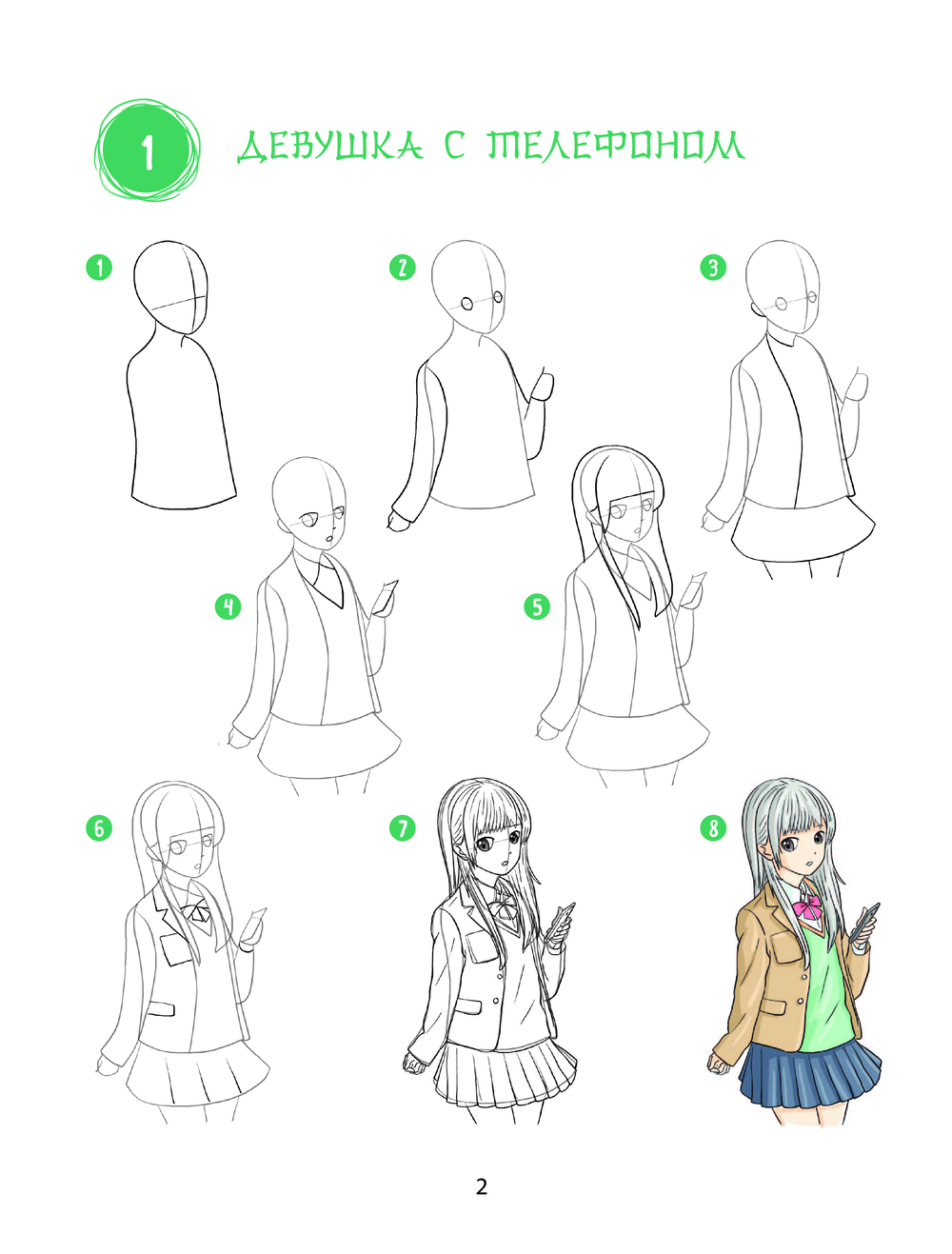 1 ДЕВУШКА С ТЕЛЕФОНОМ

1

2

3

4

5

6

7

8

2