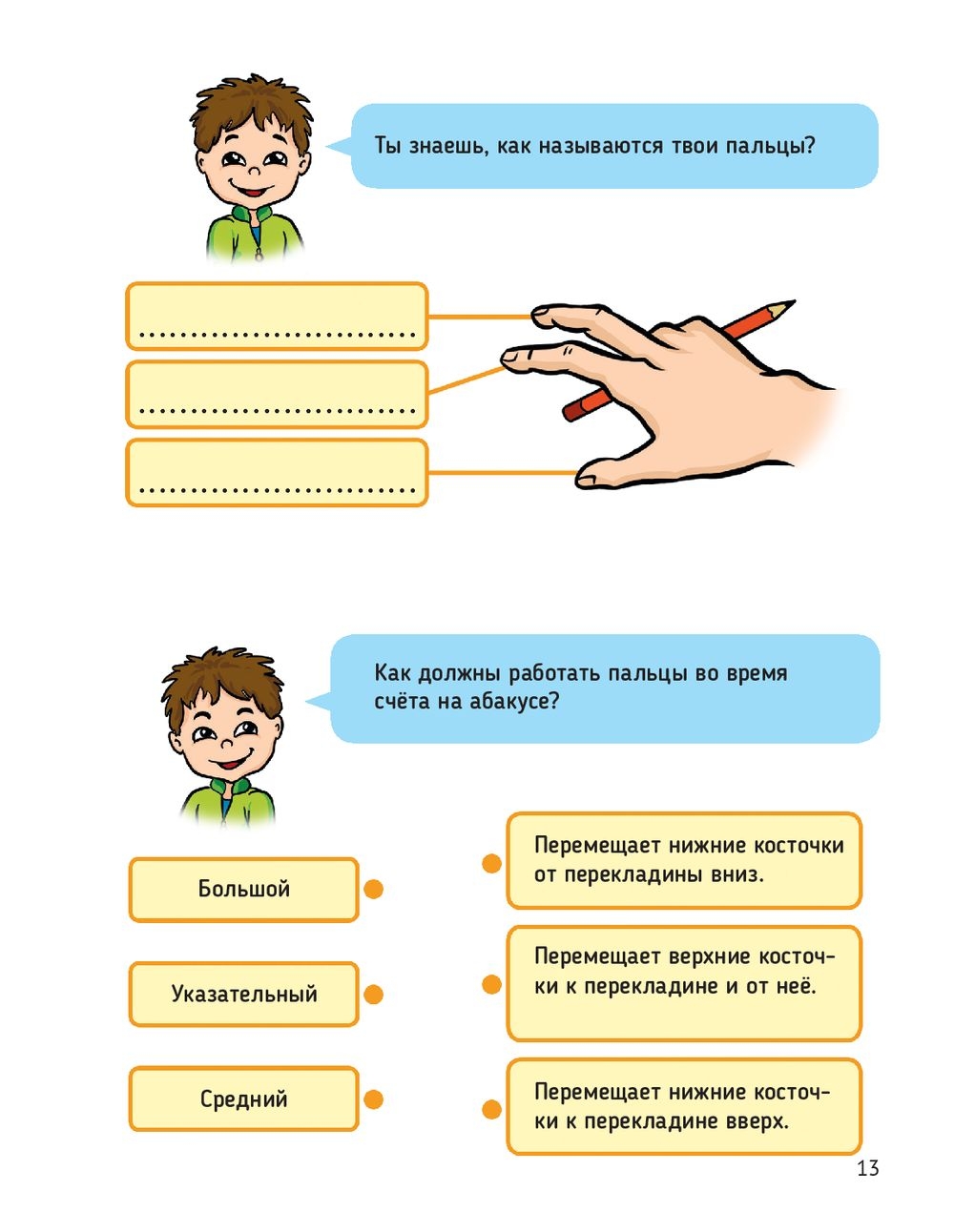 Ты знаешь, как называются твои пальцы?

........................

........................

........................

Как должны работать пальцы во время счёта на абакусе?

Большой

Указательный

Средний

Перемещает нижние косточки от перекладины вниз.

Перемещает верхние косточки к перекладине и от неё.

Перемещает нижние косточки к перекладине вверх.

13