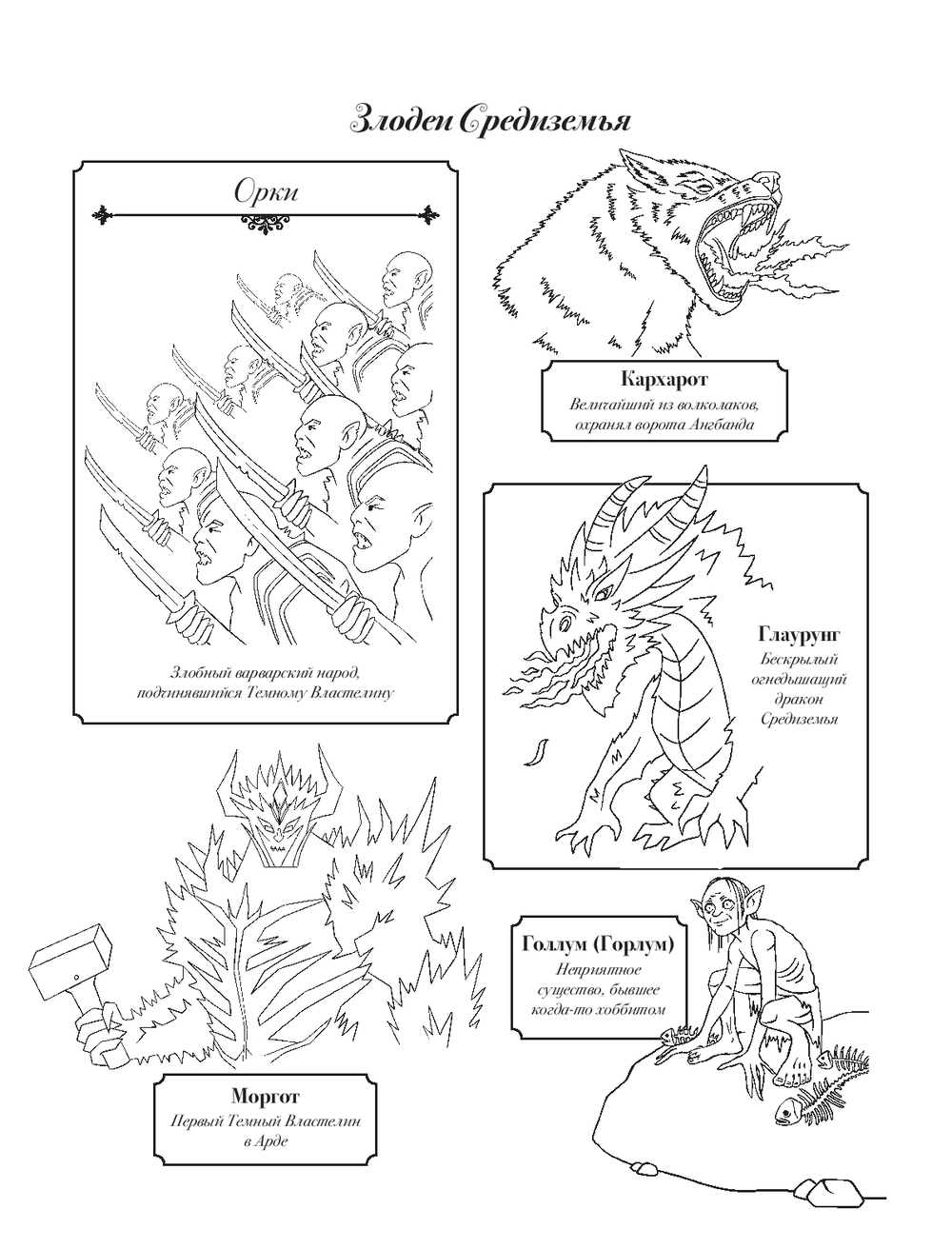 Злодеи Средиземья

Орки

Злобный варварский народ, подчинявшийся Темному Властелину

Кархарот
Величайший из волколаков, охранял ворота Ангбанда

Глаурунг
Бескрылый огнедышащий дракон Средиземья

Голлум (Горлум)
Неприятное существо, бывшее когда-то хоббитом

Моргот
Первый Темный Властелин в Арде