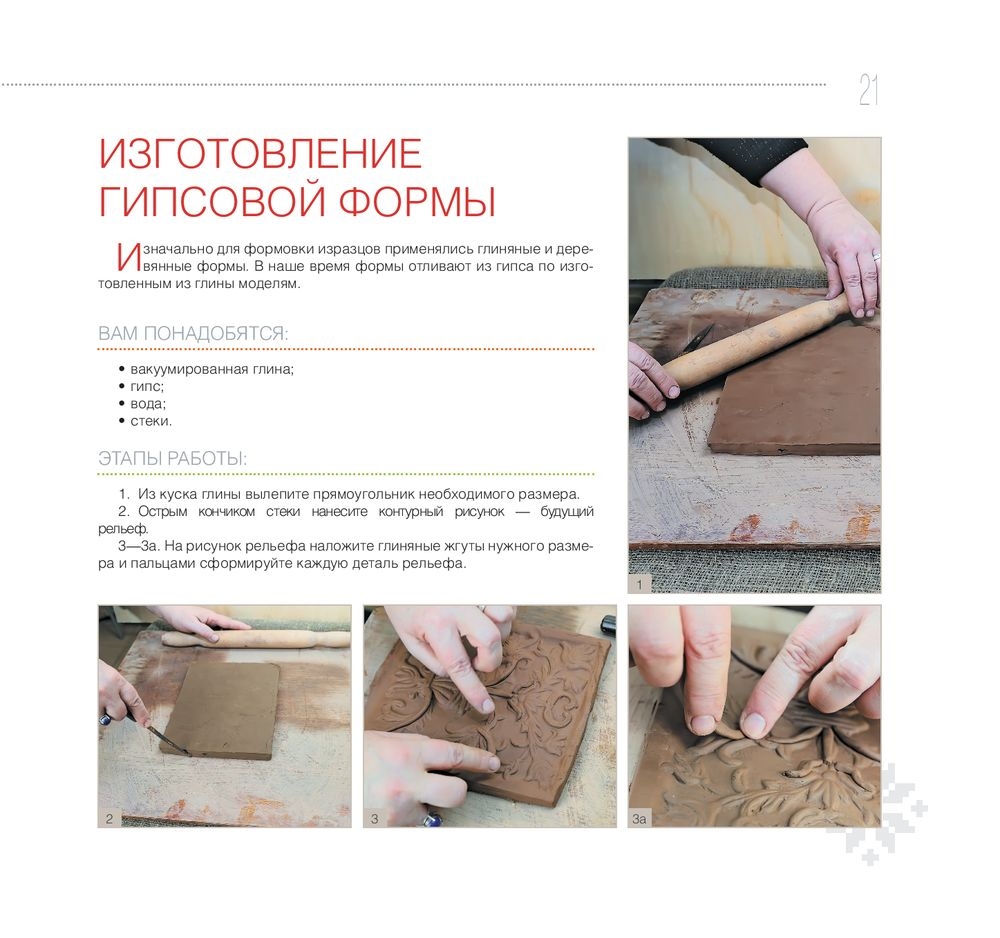 21

ИЗГОТОВЛЕНИЕ ГИПСОВОЙ ФОРМЫ

Изначально для формовки изразцов применялись глиняные и деревянные формы. В наше время формы отливают из гипса по изготовленным из глины моделям.

ВАМ ПОНАДОБЯТСЯ:

• вакуумированная глина;
• гипс;
• вода;
• стеки.

ЭТАПЫ РАБОТЫ:

1. Из куска глины вылепите прямоугольник необходимого размера.
2. Острым кончиком стеки нанесите контурный рисунок — будущий рельеф.
3—3а. На рисунок рельефа наложите глиняные жгуты нужного размера и пальцами сформируйте каждую деталь рельефа.

1

2

3

3а