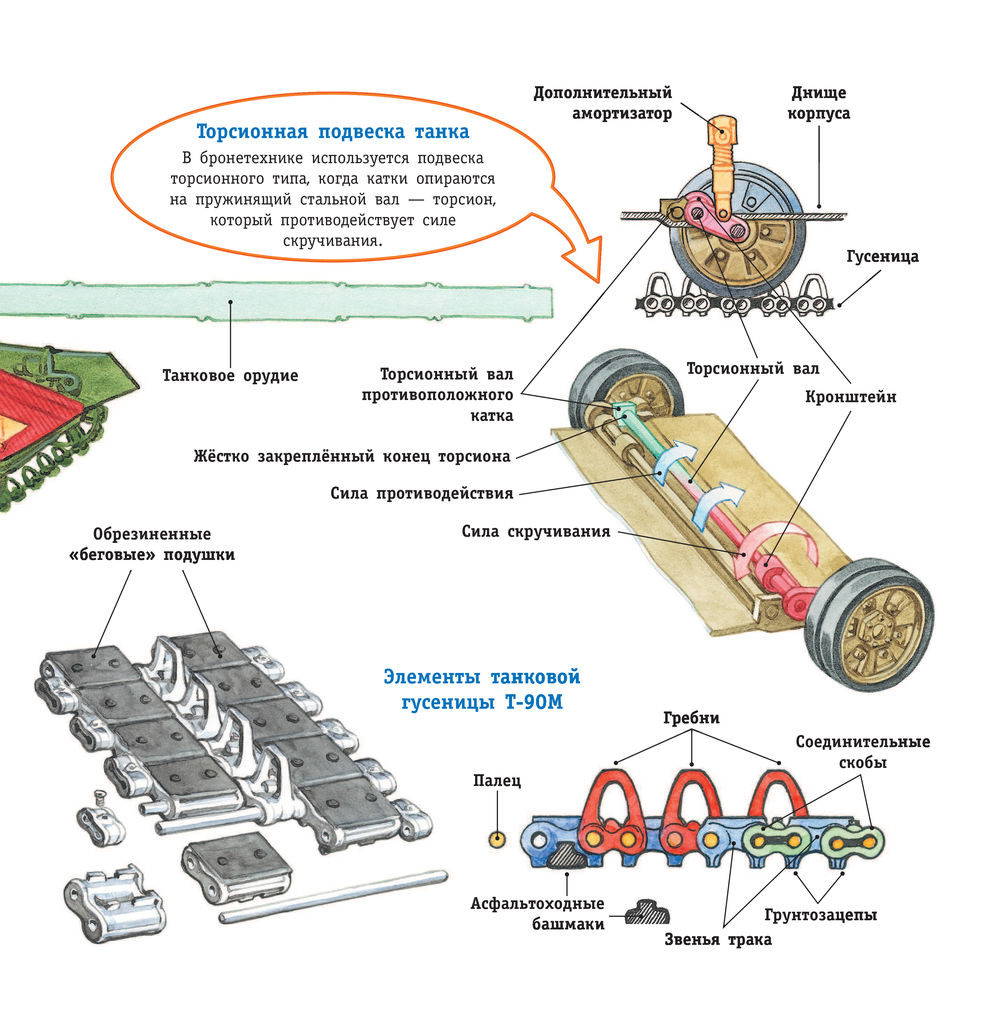 Торсионная подвеска танка

В бронетехнике используется подвеска торсионного типа, когда катки опираются на пружинящий стальной вал — торсион, который противодействует силе скручивания.

Дополнительный амортизатор

Днище корпуса

Гусеница

Танковое орудие

Торсионный вал противоположного катка

Торсионный вал

Кронштейн

Жёстко закреплённый конец торсиона

Сила противодействия

Сила скручивания

Обрезиненные «беговые» подушки

Элементы танковой гусеницы Т-90М

Гребни

Соединительные скобы

Палец

Асфальтоходные башмаки

Звенья трака

Грунтозацепы