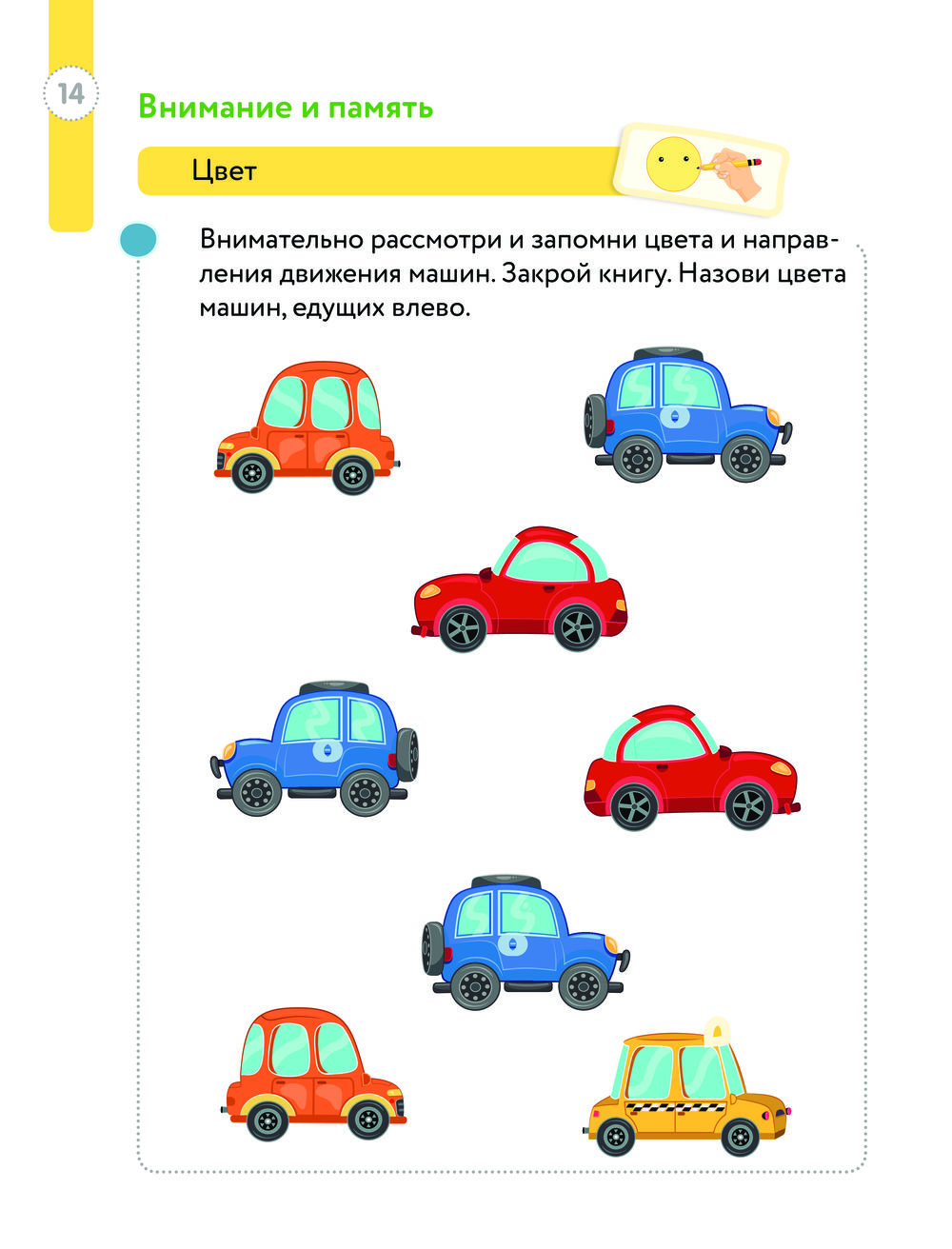 14

Внимание и память

Цвет

Внимательно рассмотри и запомни цвета и направления движения машин. Закрой книгу. Назови цвета машин, едущих влево.