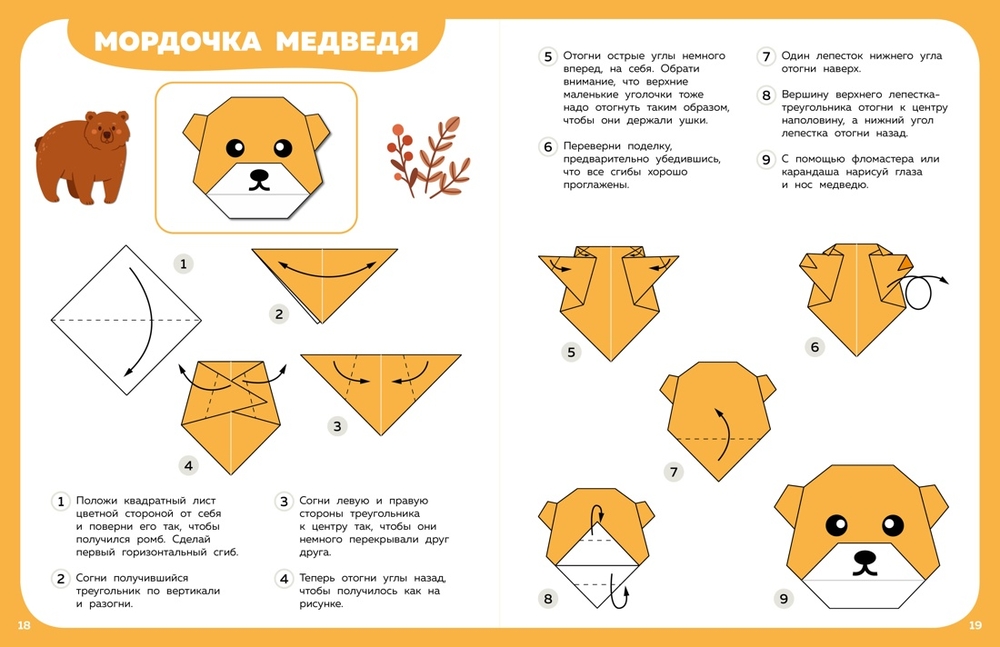 МОРДОЧКА МЕДВЕДЯ

1

2

3

4

1 Положи квадратный лист цветной стороной от себя и поверни его так, чтобы получился ромб. Сделай первый горизонтальный сгиб.

2 Согни получившийся треугольник по вертикали и разогни.

3 Согни левую и правую стороны треугольника к центру так, чтобы они немного перекрывали друг друга.

4 Теперь отогни углы назад, чтобы получилось как на рисунке.

18

5 Отогни острые углы немного вперед, на себя. Обрати внимание, что верхние маленькие уголочки тоже надо отогнуть таким образом, чтобы они держали ушки.

6 Переверни поделку, предварительно убедившись, что все сгибы хорошо проглажены.

7 Один лепесток нижнего угла отогни наверх.

8 Вершину верхнего лепестка-треугольника отогни к центру наполовину, а нижний угол лепестка отогни назад.

9 С помощью фломастера или карандаша нарисуй глаза и нос медведю.

5

6

7

8

9

19