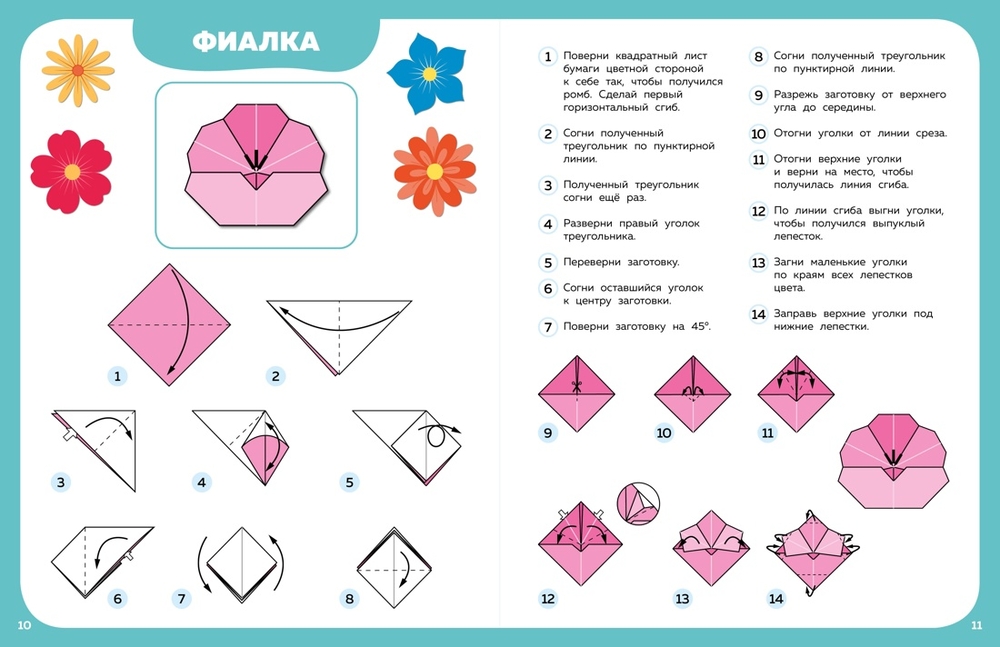 ФИАЛКА

1

2

3

4

5

6

7

8

10

1 Поверни квадратный лист бумаги цветной стороной к себе так, чтобы получился ромб. Сделай первый горизонтальный сгиб.

2 Согни полученный треугольник по пунктирной линии.

3 Полученный треугольник согни ещё раз.

4 Разверни правый уголок треугольника.

5 Переверни заготовку.

6 Согни оставшийся уголок к центру заготовки.

7 Поверни заготовку на 45°.

8 Согни полученный треугольник по пунктирной линии.

9 Разрежь заготовку от верхнего угла до середины.

10 Отогни уголки от линии среза.

11 Отогни верхние уголки и верни на место, чтобы получилась линия сгиба.

12 По линии сгиба выгни уголки, чтобы получился выпуклый лепесток.

13 Загни маленькие уголки по краям всех лепестков цвета.

14 Заправь верхние уголки под нижние лепестки.

9

10

11

12

13

14

11