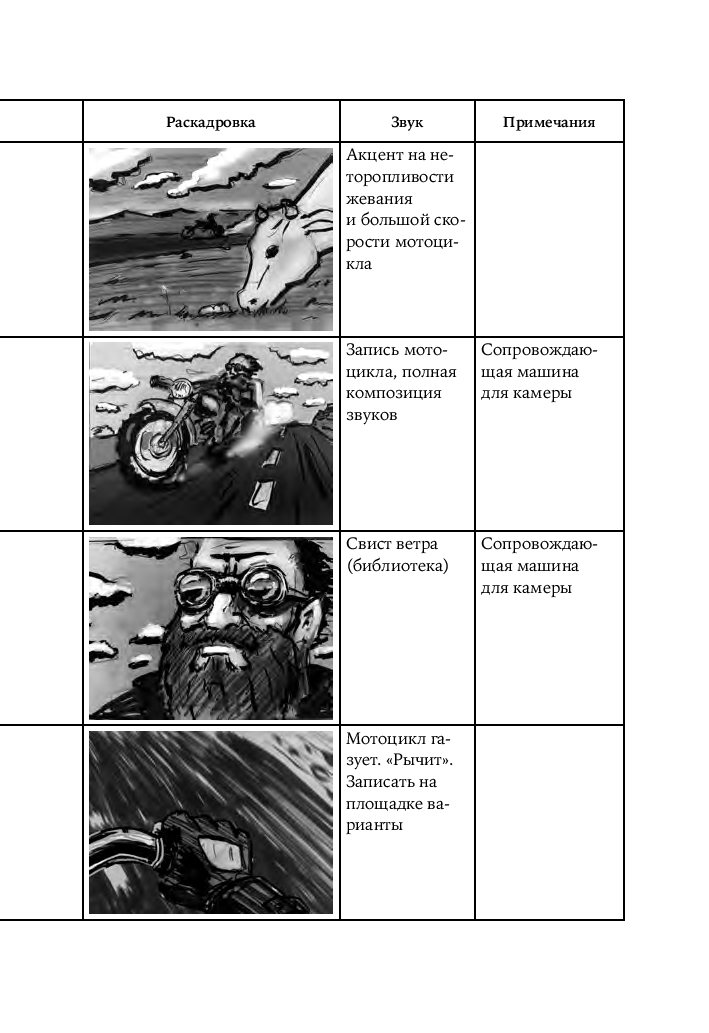 | | Раскадровка | Звук | Примечания |
|---|---|---|---|
| | | Акцент на неторопливости жевания и большой скорости мотоцикла | |
| | | Запись мотоцикла, полная композиция звуков | Сопровождающая машина для камеры |
| | | Свист ветра (библиотека) | Сопровождающая машина для камеры |
| | | Мотоцикл газует. «Рычит». Записать на площадке варианты | |