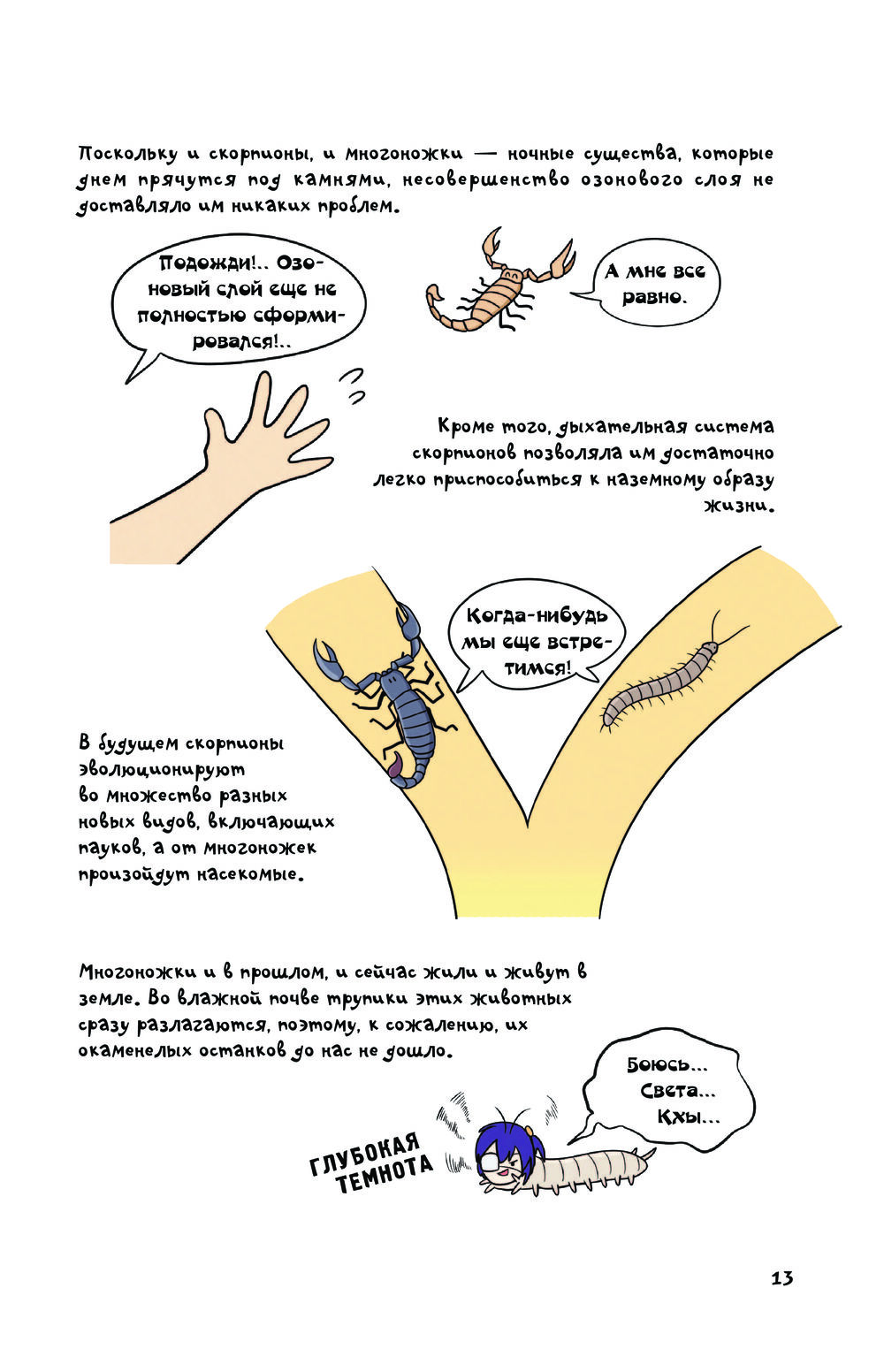 Поскольку и скорпионы, и многоножки — ночные существа, которые днем прячутся под камнями, несовершенство озонового слоя не доставляло им никаких проблем.

Подожди!.. Озоновый слой еще не полностью сформировался!..

А мне все равно.

Кроме того, дыхательная система скорпионов позволяла им достаточно легко приспособиться к наземному образу жизни.

Когда-нибудь мы еще встретимся!

В будущем скорпионы эволюционируют во множество разных новых видов, включающих пауков, а от многоножек произойдут насекомые.

Многоножки и в прошлом, и сейчас жили и живут в земле. Во влажной почве трупики этих животных сразу разлагаются, поэтому, к сожалению, их окаменелых останков до нас не дошло.

Боюсь... Света... Кхы...

ГЛУБОКАЯ ТЕМНОТА

13