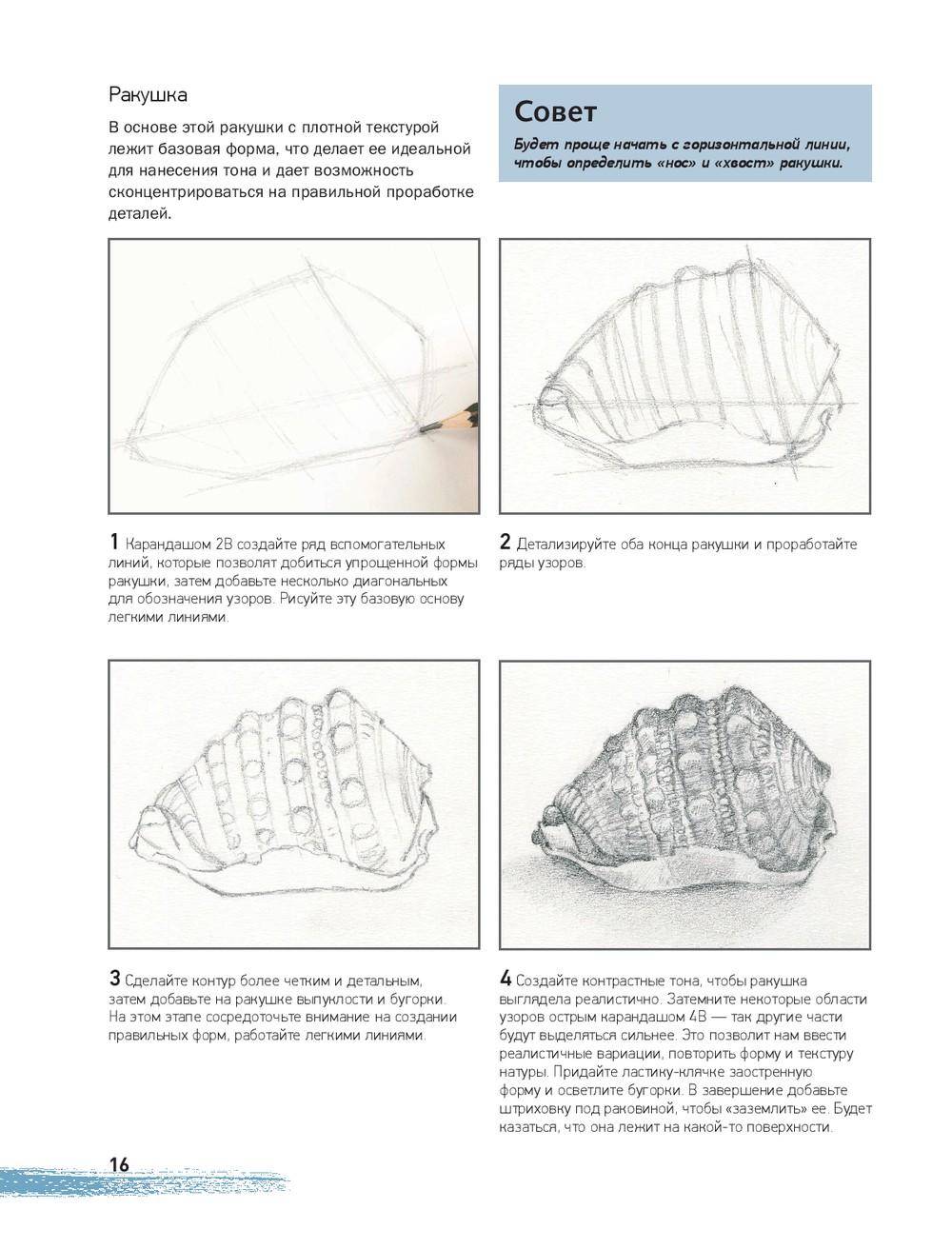 Ракушка

В основе этой ракушки с плотной текстурой лежит базовая форма, что делает ее идеальной для нанесения тона и дает возможность сконцентрироваться на правильной проработке деталей.

Совет

Будет проще начать с горизонтальной линии, чтобы определить «нос» и «хвост» ракушки.

1 Карандашом 2B создайте ряд вспомогательных линий, которые позволят добиться упрощенной формы ракушки, затем добавьте несколько диагональных для обозначения узоров. Рисуйте эту базовую основу легкими линиями.

2 Детализируйте оба конца ракушки и проработайте ряды узоров.

3 Сделайте контур более четким и детальным, затем добавьте на ракушке выпуклости и бугорки. На этом этапе сосредоточьте внимание на создании правильных форм, работайте легкими линиями.

4 Создайте контрастные тона, чтобы ракушка выглядела реалистично. Затемните некоторые области узоров острым карандашом 4B — так другие части будут выделяться сильнее. Это позволит нам ввести реалистичные вариации, повторить форму и текстуру натуры. Придайте ластику-клячке заостренную форму и осветлите бугорки. В завершение добавьте штриховку под раковиной, чтобы «заземлить» ее. Будет казаться, что она лежит на какой-то поверхности.

16