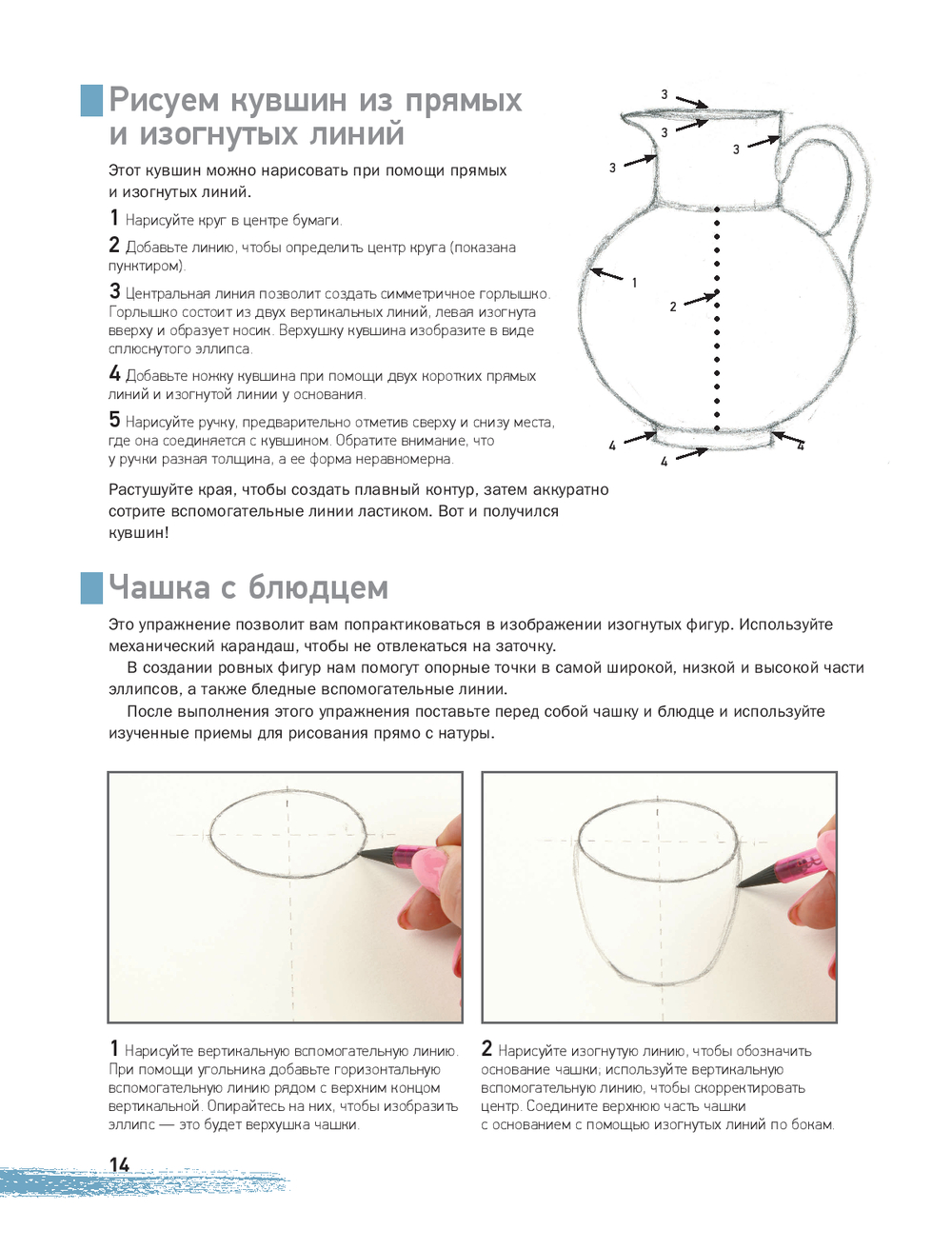 Рисуем кувшин из прямых и изогнутых линий

Этот кувшин можно нарисовать при помощи прямых и изогнутых линий.

1 Нарисуйте круг в центре бумаги.

2 Добавьте линию, чтобы определить центр круга (показана пунктиром).

3 Центральная линия позволит создать симметричное горлышко. Горлышко состоит из двух вертикальных линий, левая изогнута вверху и образует носик. Верхушку кувшина изобразите в виде сплюснутого эллипса.

4 Добавьте ножку кувшина при помощи двух коротких прямых линий и изогнутой линии у основания.

5 Нарисуйте ручку, предварительно отметив сверху и снизу места, где она соединяется с кувшином. Обратите внимание, что у ручки разная толщина, а ее форма неравномерна.

Растушуйте края, чтобы создать плавный контур, затем аккуратно сотрите вспомогательные линии ластиком. Вот и получился кувшин!

3
3
3
3
1
2
4
4
4

Чашка с блюдцем

Это упражнение позволит вам попрактиковаться в изображении изогнутых фигур. Используйте механический карандаш, чтобы не отвлекаться на заточку.

В создании ровных фигур нам помогут опорные точки в самой широкой, низкой и высокой части эллипсов, а также бледные вспомогательные линии.

После выполнения этого упражнения поставьте перед собой чашку и блюдце и используйте изученные приемы для рисования прямо с натуры.

1 Нарисуйте вертикальную вспомогательную линию. При помощи угольника добавьте горизонтальную вспомогательную линию рядом с верхним концом вертикальной. Опирайтесь на них, чтобы изобразить эллипс — это будет верхушка чашки.

2 Нарисуйте изогнутую линию, чтобы обозначить основание чашки; используйте вертикальную вспомогательную линию, чтобы скорректировать центр. Соедините верхнюю часть чашки с основанием с помощью изогнутых линий по бокам.

14