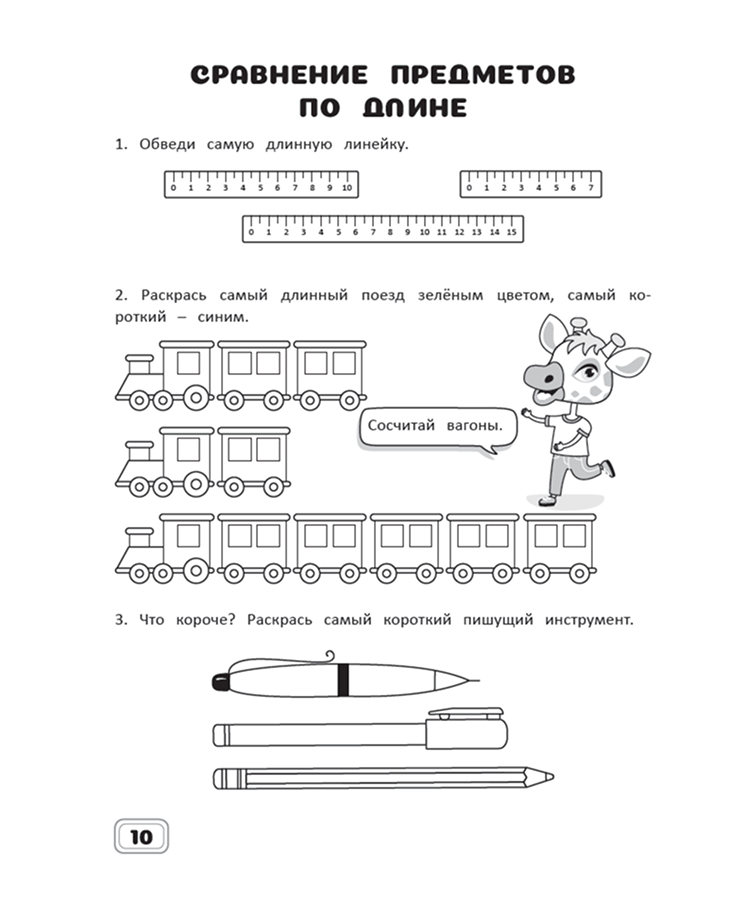 СРАВНЕНИЕ ПРЕДМЕТОВ ПО ДЛИНЕ

1. Обведи самую длинную линейку.

0 1 2 3 4 5 6 7 8 9 10

0 1 2 3 4 5 6 7

0 1 2 3 4 5 6 7 8 9 10 11 12 13 14 15

2. Раскрась самый длинный поезд зелёным цветом, самый короткий – синим.

Сосчитай вагоны.

3. Что короче? Раскрась самый короткий пишущий инструмент.

10