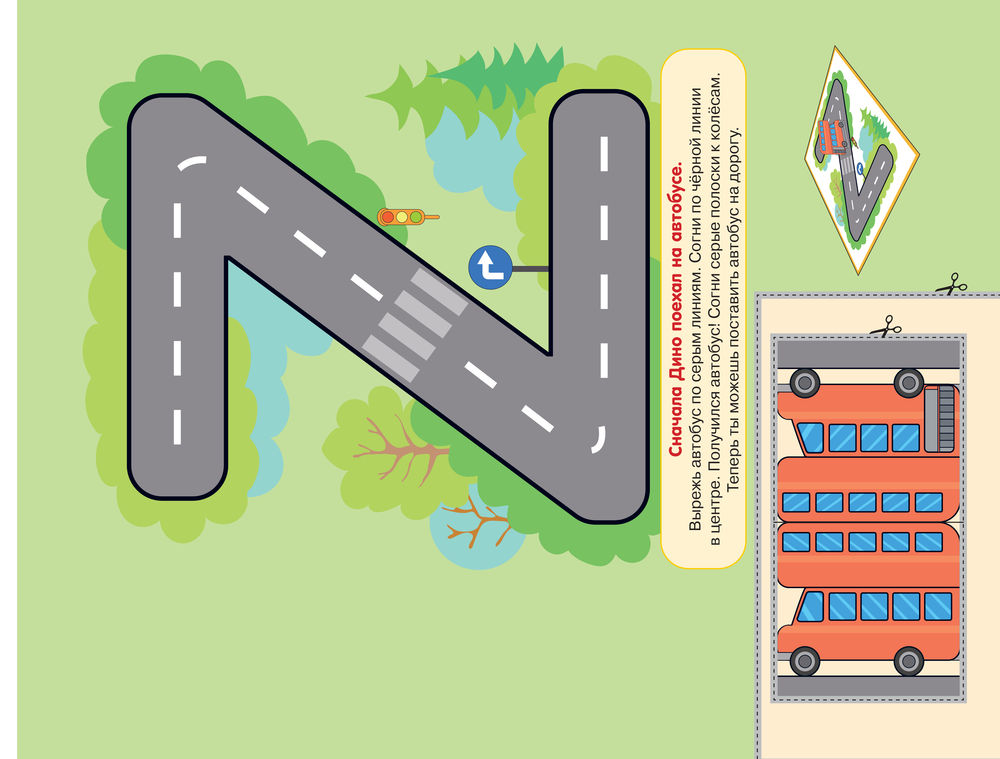 Сначала Дино поехал на автобусе.
Вырежь автобус по серым линиям. Согни по чёрной линии в центре. Получился автобус! Согни серые полоски к колёсам. Теперь ты можешь поставить автобус на дорогу.