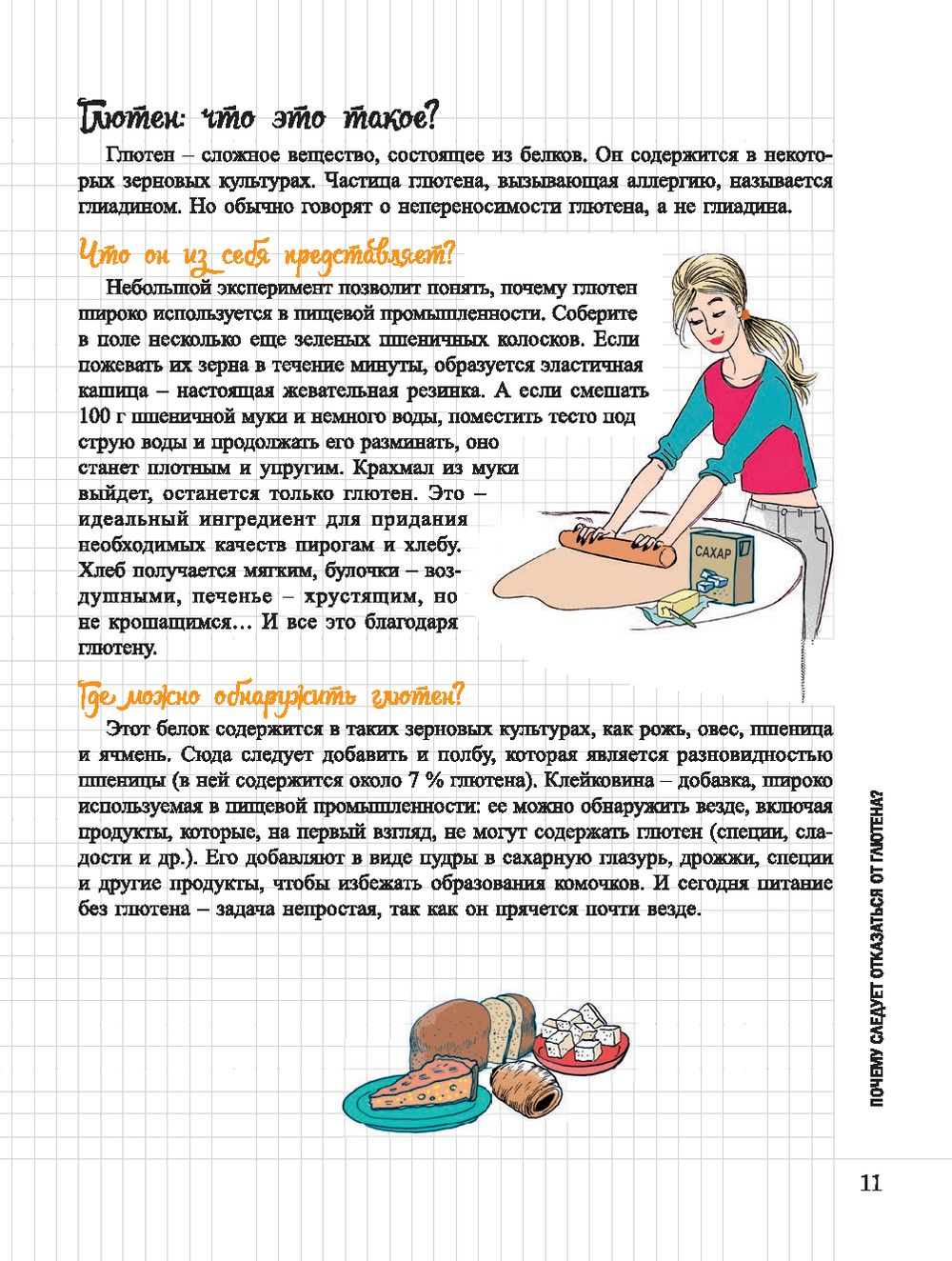 Глютен: что это такое?

Глютен – сложное вещество, состоящее из белков. Он содержится в некоторых зерновых культурах. Частица глютена, вызывающая аллергию, называется глиадином. Но обычно говорят о непереносимости глютена, а не глиадина.

Что он из себя представляет?

Небольшой эксперимент позволит понять, почему глютен широко используется в пищевой промышленности. Соберите в поле несколько еще зеленых пшеничных колосков. Если пожевать их зерна в течение минуты, образуется эластичная кашица – настоящая жевательная резинка. А если смешать 100 г пшеничной муки и немного воды, поместить тесто под струю воды и продолжать его разминать, оно станет плотным и упругим. Крахмал из муки выйдет, останется только глютен. Это – идеальный ингредиент для придания необходимых качеств пирогам и хлебу. Хлеб получается мягким, булочки – воздушными, печенье – хрустящим, но не крошащимся… И все это благодаря глютену.

САХАР

Где можно обнаружить глютен?

Этот белок содержится в таких зерновых культурах, как рожь, овес, пшеница и ячмень. Сюда следует добавить и полбу, которая является разновидностью пшеницы (в ней содержится около 7 % глютена). Клейковина – добавка, широко используемая в пищевой промышленности: ее можно обнаружить везде, включая продукты, которые, на первый взгляд, не могут содержать глютен (специи, сладости и др.). Его добавляют в виде пудры в сахарную глазурь, дрожжи, специи и другие продукты, чтобы избежать образования комочков. И сегодня питание без глютена – задача непростая, так как он прячется почти везде.

ПОЧЕМУ СЛЕДУЕТ ОТКАЗАТЬСЯ ОТ ГЛЮТЕНА?

11