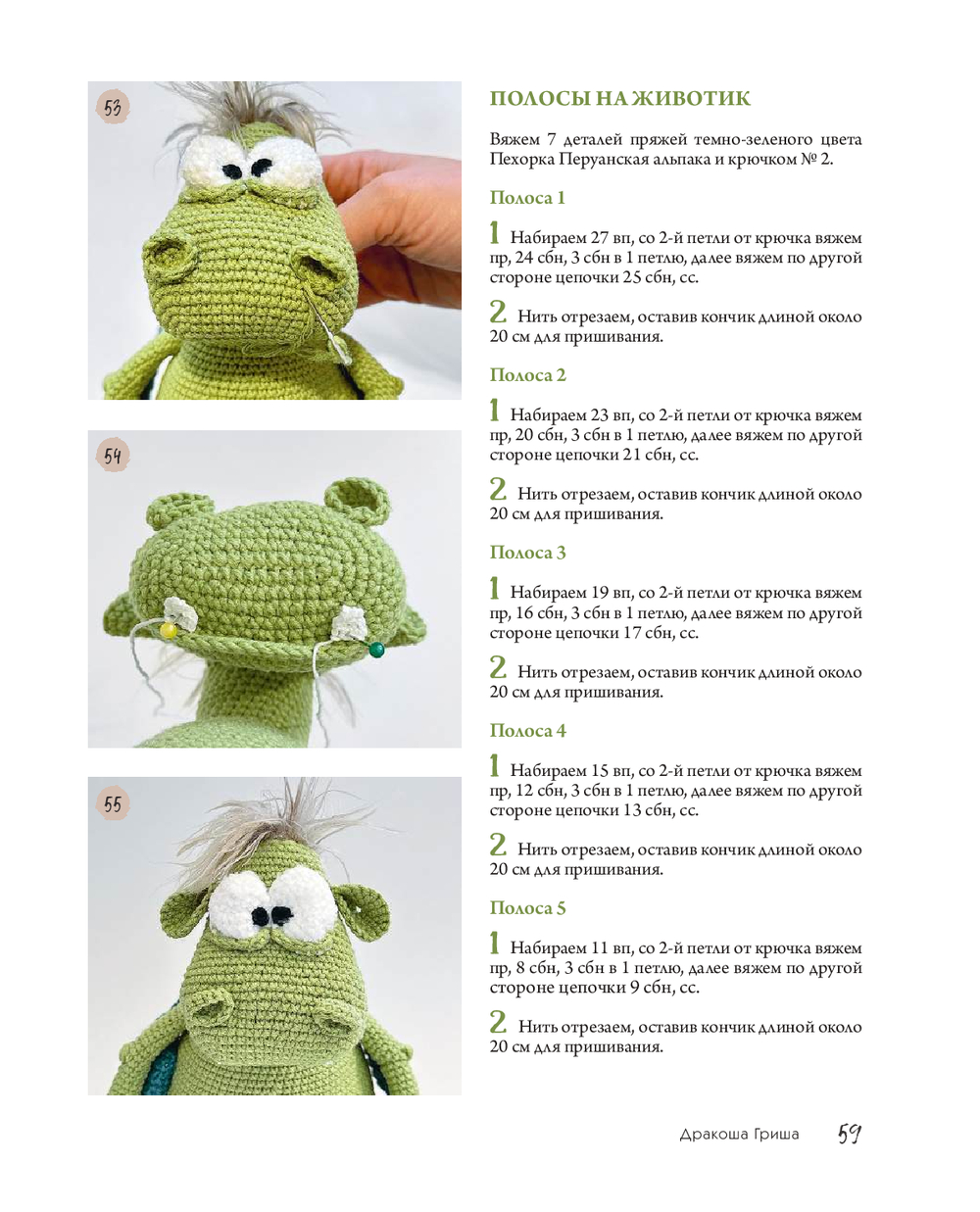 53

54

55

ПОЛОСЫ НА ЖИВОТИК

Вяжем 7 деталей пряжей темно-зеленого цвета Пехорка Перуанская альпака и крючком № 2.

Полоса 1

1 Набираем 27 вп, со 2-й петли от крючка вяжем пр, 24 сбн, 3 сбн в 1 петлю, далее вяжем по другой стороне цепочки 25 сбн, сс.

2 Нить отрезаем, оставив кончик длиной около 20 см для пришивания.

Полоса 2

1 Набираем 23 вп, со 2-й петли от крючка вяжем пр, 20 сбн, 3 сбн в 1 петлю, далее вяжем по другой стороне цепочки 21 сбн, сс.

2 Нить отрезаем, оставив кончик длиной около 20 см для пришивания.

Полоса 3

1 Набираем 19 вп, со 2-й петли от крючка вяжем пр, 16 сбн, 3 сбн в 1 петлю, далее вяжем по другой стороне цепочки 17 сбн, сс.

2 Нить отрезаем, оставив кончик длиной около 20 см для пришивания.

Полоса 4

1 Набираем 15 вп, со 2-й петли от крючка вяжем пр, 12 сбн, 3 сбн в 1 петлю, далее вяжем по другой стороне цепочки 13 сбн, сс.

2 Нить отрезаем, оставив кончик длиной около 20 см для пришивания.

Полоса 5

1 Набираем 11 вп, со 2-й петли от крючка вяжем пр, 8 сбн, 3 сбн в 1 петлю, далее вяжем по другой стороне цепочки 9 сбн, сс.

2 Нить отрезаем, оставив кончик длиной около 20 см для пришивания.

Дракоша Гриша 59