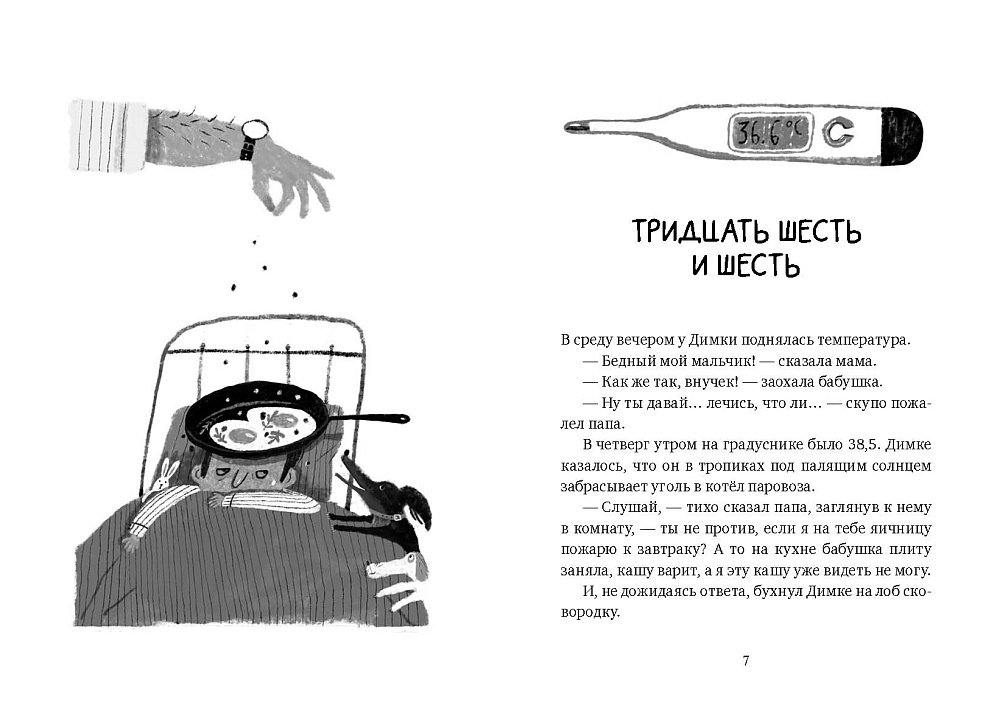 36.6°C

ТРИДЦАТЬ ШЕСТЬ И ШЕСТЬ

В среду вечером у Димки поднялась температура.

— Бедный мой мальчик! — сказала мама.

— Как же так, внучек! — заохала бабушка.

— Ну ты давай… лечись, что ли… — скупо пожалел папа.

В четверг утром на градуснике было 38,5. Димке казалось, что он в тропиках под палящим солнцем забрасывает уголь в котёл паровоза.

— Слушай, — тихо сказал папа, заглянув к нему в комнату, — ты не против, если я на тебе яичницу пожарю к завтраку? А то на кухне бабушка плиту заняла, кашу варит, а я эту кашу уже видеть не могу.

И, не дожидаясь ответа, бухнул Димке на лоб сковородку.

7