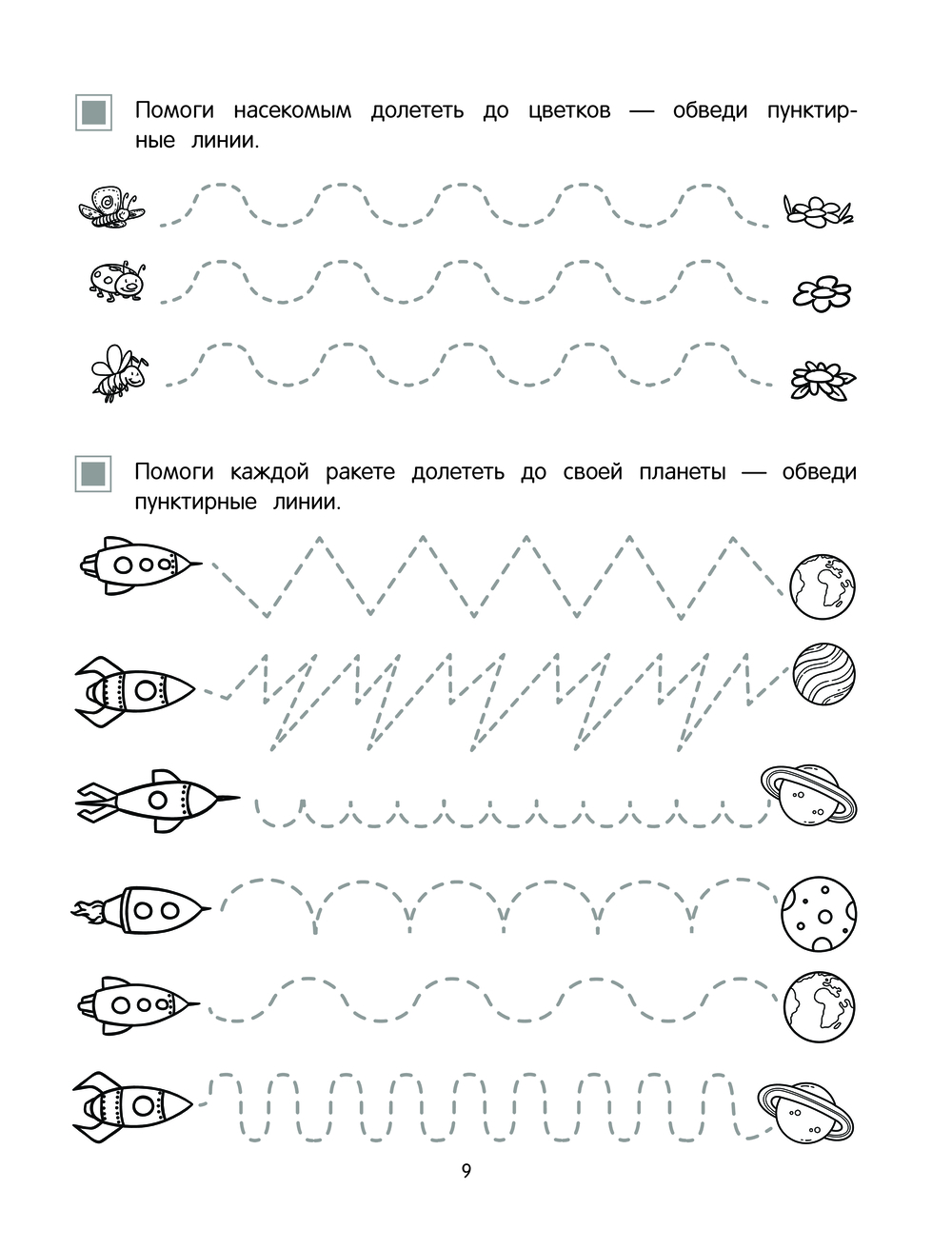 Помоги насекомым долететь до цветков — обведи пунктирные линии.

Помоги каждой ракете долететь до своей планеты — обведи пунктирные линии.

9