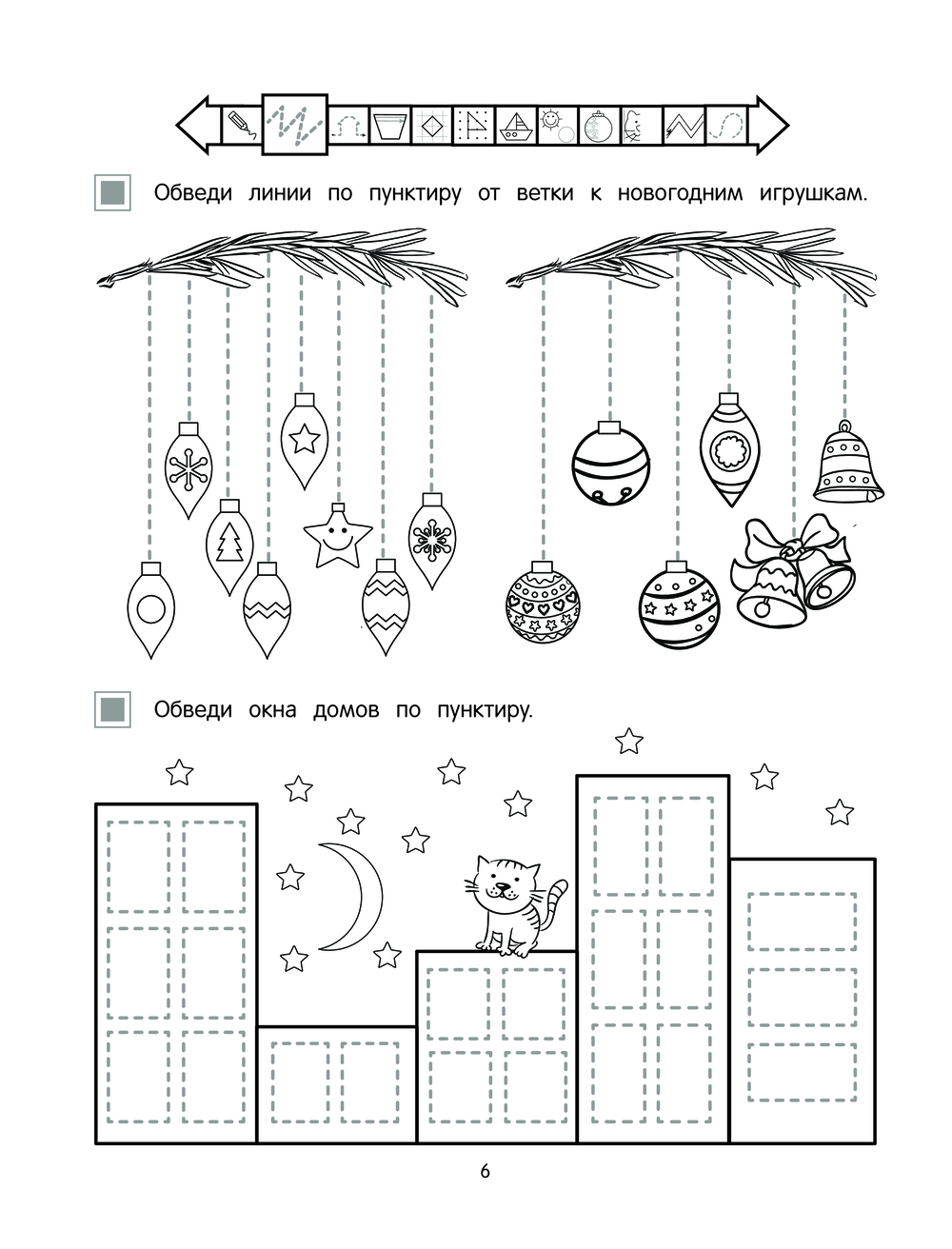 Обведи линии по пунктиру от ветки к новогодним игрушкам.

Обведи окна домов по пунктиру.

6