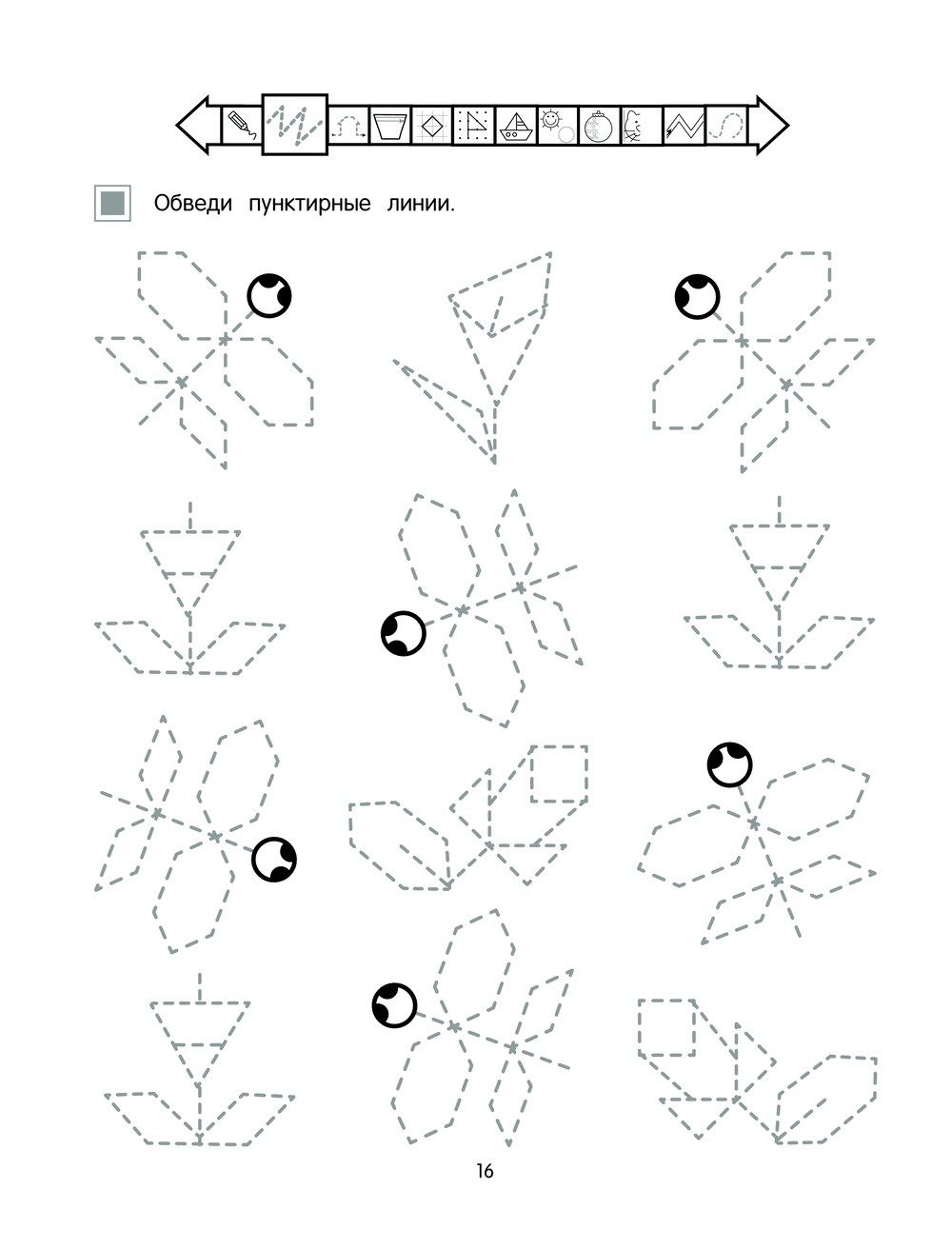 Обведи пунктирные линии.

16