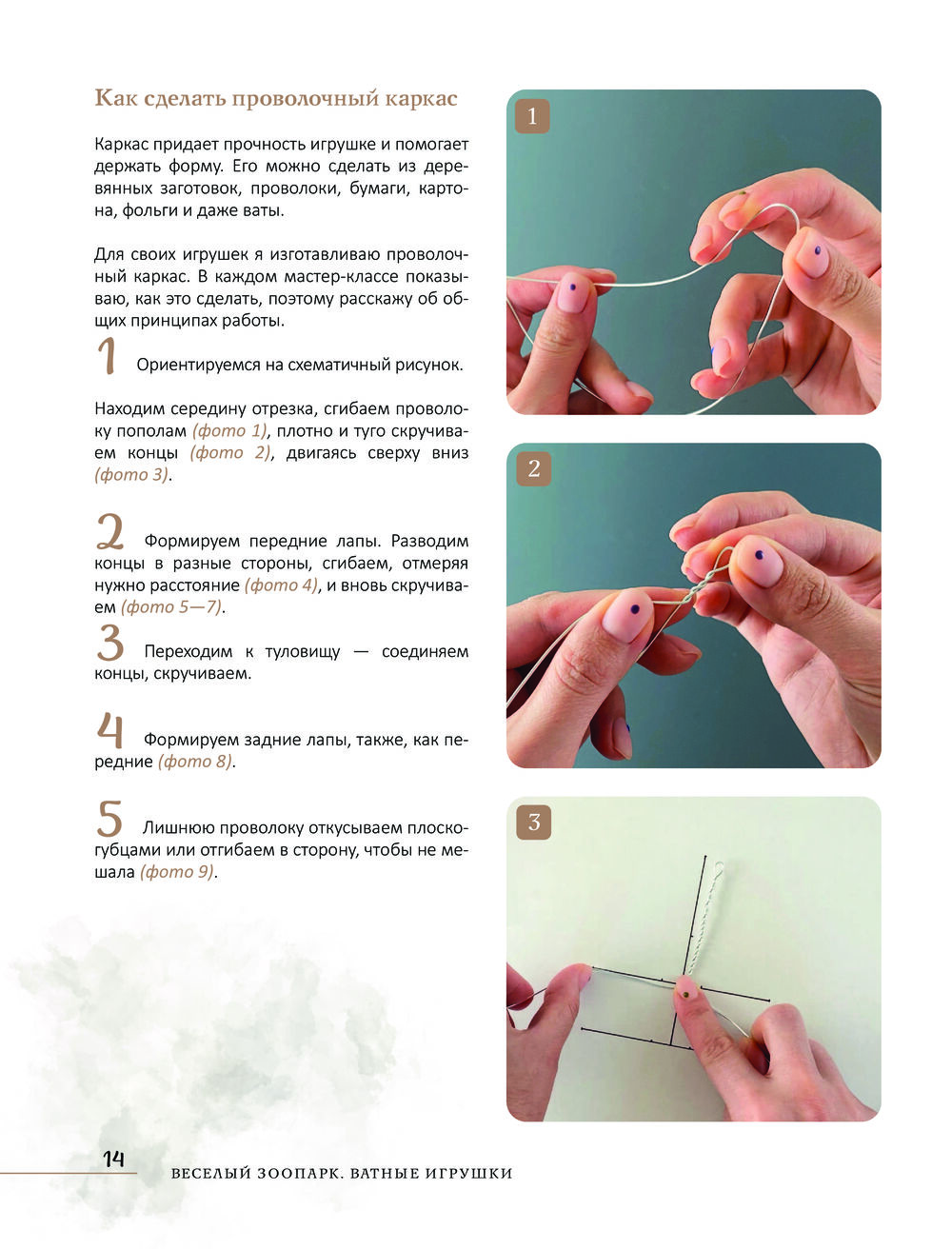 Как сделать проволочный каркас

Каркас придает прочность игрушке и помогает держать форму. Его можно сделать из деревянных заготовок, проволоки, бумаги, картона, фольги и даже ваты.

Для своих игрушек я изготавливаю проволочный каркас. В каждом мастер-классе показываю, как это сделать, поэтому расскажу об общих принципах работы.

1 Ориентируемся на схематичный рисунок.

Находим середину отрезка, сгибаем проволоку пополам (фото 1), плотно и туго скручиваем концы (фото 2), двигаясь сверху вниз (фото 3).

2 Формируем передние лапы. Разводим концы в разные стороны, сгибаем, отмеряя нужно расстояние (фото 4), и вновь скручиваем (фото 5—7).

3 Переходим к туловищу — соединяем концы, скручиваем.

4 Формируем задние лапы, также, как передние (фото 8).

5 Лишнюю проволоку откусываем плоскогубцами или отгибаем в сторону, чтобы не мешала (фото 9).

1

2

3

14 ВЕСЕЛЫЙ ЗООПАРК. ВАТНЫЕ ИГРУШКИ