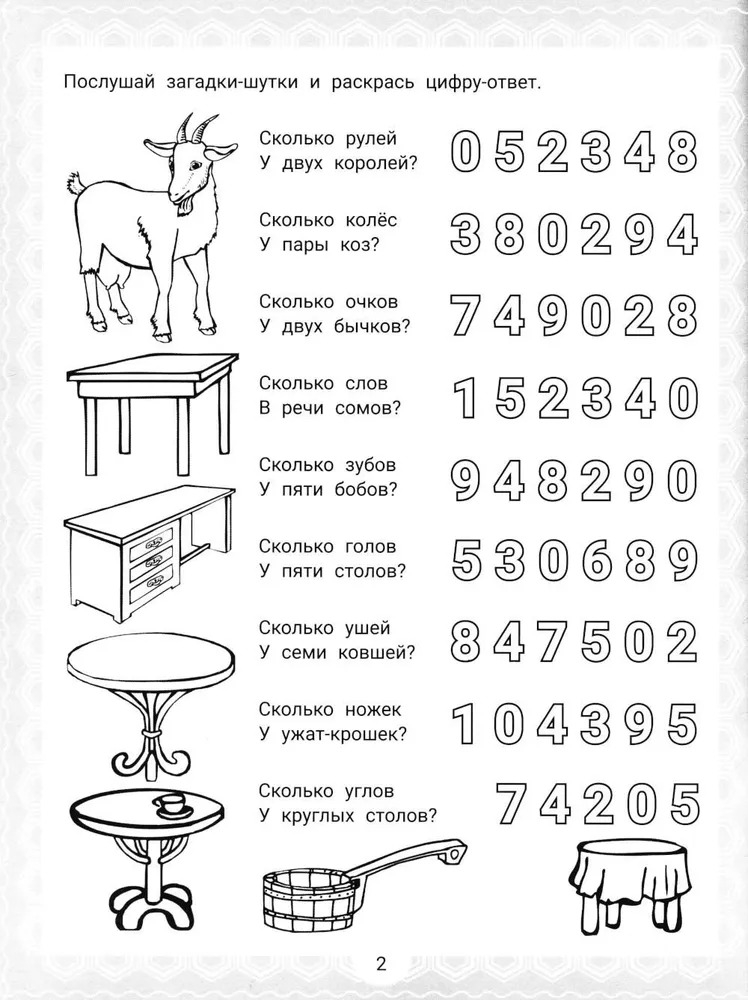 Послушай загадки-шутки и раскрась цифру-ответ.

Сколько рулей
У двух королей?
0 5 2 3 4 8

Сколько колёс
У пары коз?
3 8 0 2 9 4

Сколько очков
У двух бычков?
7 4 9 0 2 8

Сколько слов
В речи сомов?
1 5 2 3 4 0

Сколько зубов
У пяти бобов?
9 4 8 2 9 0

Сколько голов
У пяти столов?
5 3 0 6 8 9

Сколько ушей
У семи ковшей?
8 4 7 5 0 2

Сколько ножек
У ужат-крошек?
1 0 4 3 9 5

Сколько углов
У круглых столов?
7 4 2 0 5

2