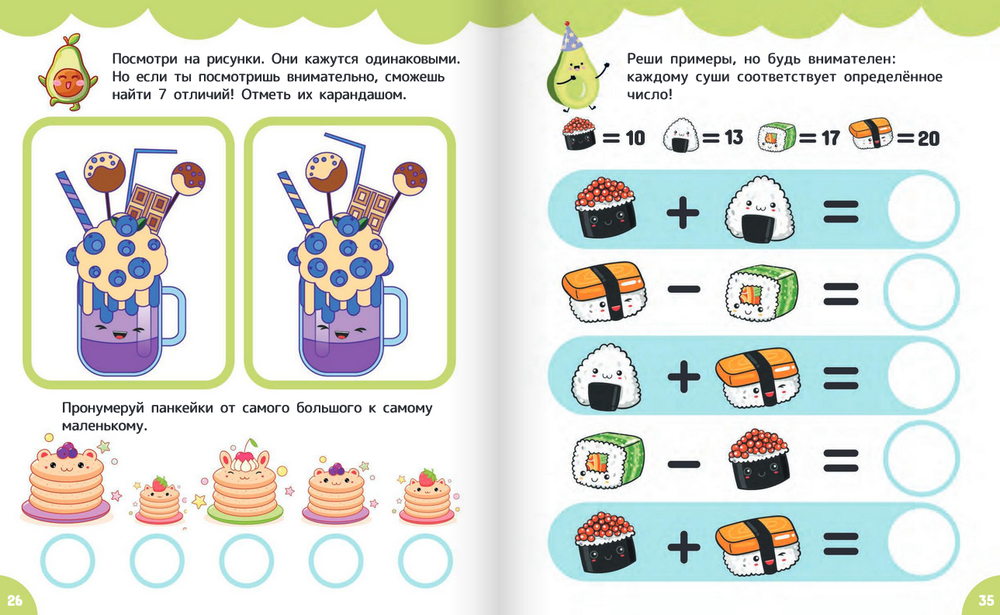 Посмотри на рисунки. Они кажутся одинаковыми. Но если ты посмотришь внимательно, сможешь найти 7 отличий! Отметь их карандашом.

Пронумеруй панкейки от самого большого к самому маленькому.

26

Реши примеры, но будь внимателен: каждому суши соответствует определённое число!

= 10 = 13 = 17 = 20

+ =

− =

+ =

− =

+ =

35