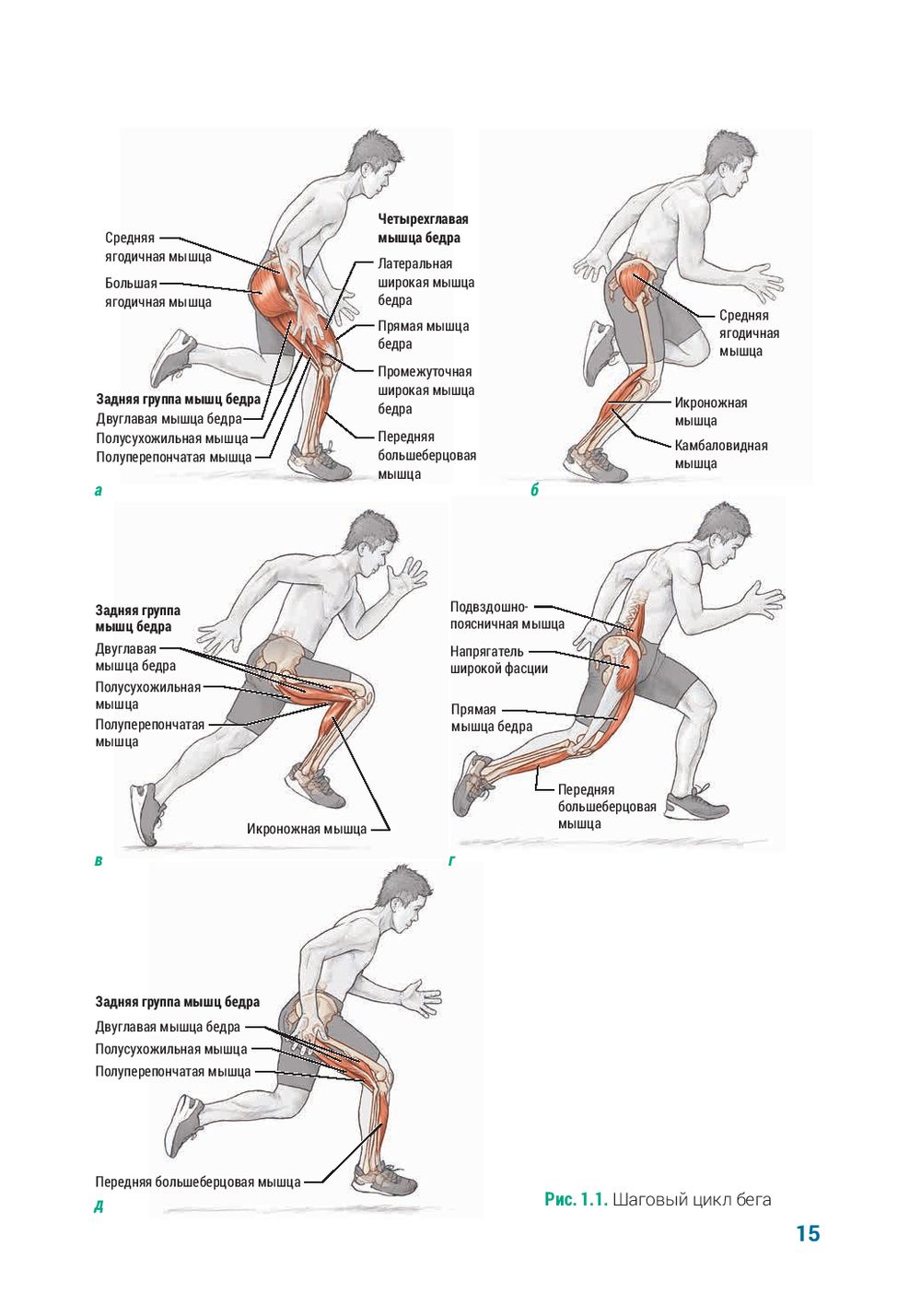 Средняя ягодичная мышца

Большая ягодичная мышца

Задняя группа мышц бедра
Двуглавая мышца бедра
Полусухожильная мышца
Полуперепончатая мышца

Четырехглавая мышца бедра

Латеральная широкая мышца бедра

Прямая мышца бедра

Промежуточная широкая мышца бедра

Передняя большеберцовая мышца

а

Средняя ягодичная мышца

Икроножная мышца

Камбаловидная мышца

б

Задняя группа мышц бедра
Двуглавая мышца бедра
Полусухожильная мышца
Полуперепончатая мышца

Икроножная мышца

в

Подвздошно-поясничная мышца

Напрягатель широкой фасции

Прямая мышца бедра

Передняя большеберцовая мышца

г

Задняя группа мышц бедра
Двуглавая мышца бедра
Полусухожильная мышца
Полуперепончатая мышца

Передняя большеберцовая мышца

д

Рис. 1.1. Шаговый цикл бега

15