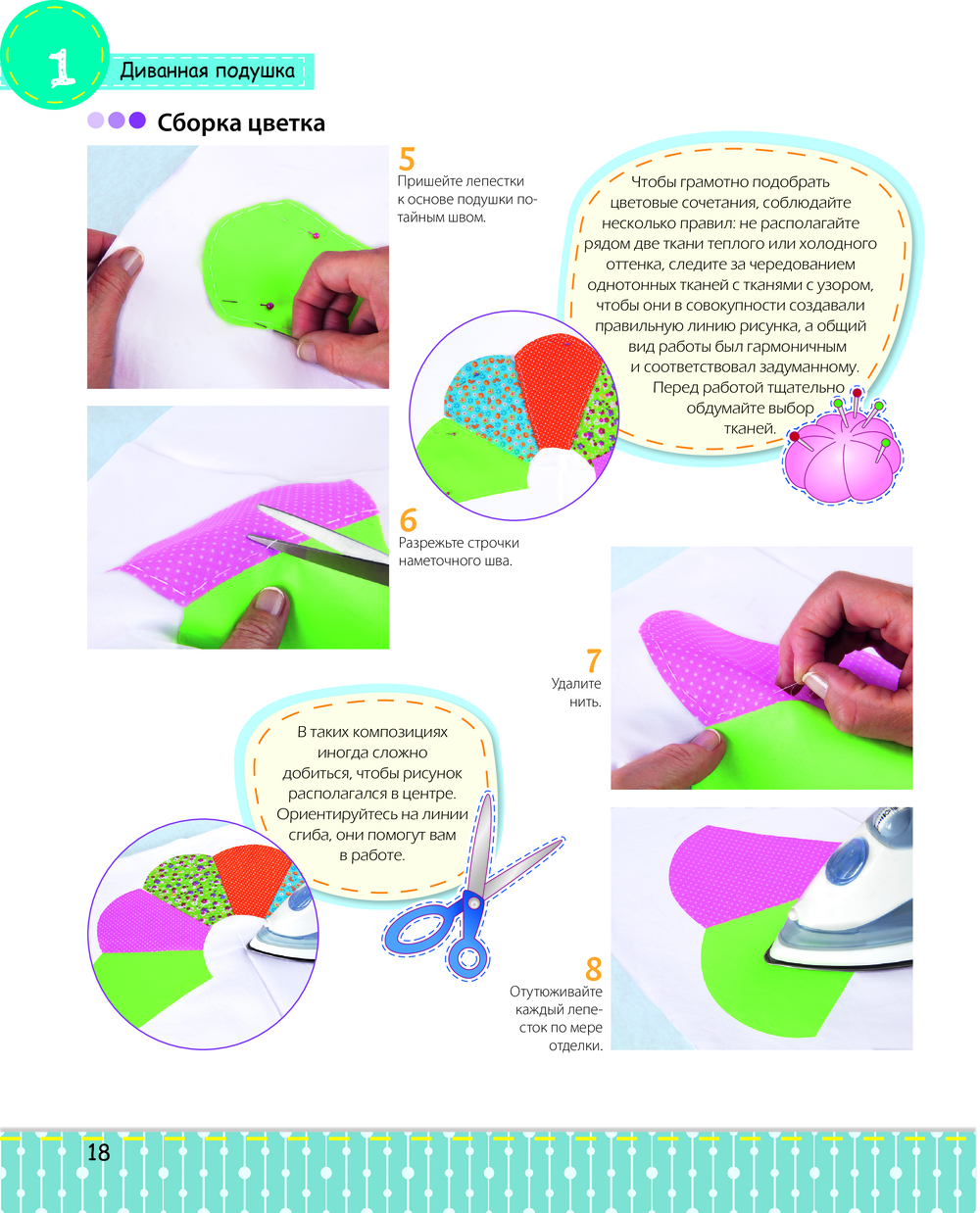 1 Диванная подушка

Сборка цветка

5
Пришейте лепестки к основе подушки потайным швом.

Чтобы грамотно подобрать цветовые сочетания, соблюдайте несколько правил: не располагайте рядом две ткани теплого или холодного оттенка, следите за чередованием однотонных тканей с тканями с узором, чтобы они в совокупности создавали правильную линию рисунка, а общий вид работы был гармоничным и соответствовал задуманному. Перед работой тщательно обдумайте выбор тканей.

6
Разрежьте строчки наметочного шва.

7
Удалите нить.

В таких композициях иногда сложно добиться, чтобы рисунок располагался в центре. Ориентируйтесь на линии сгиба, они помогут вам в работе.

8
Отутюживайте каждый лепесток по мере отделки.

18