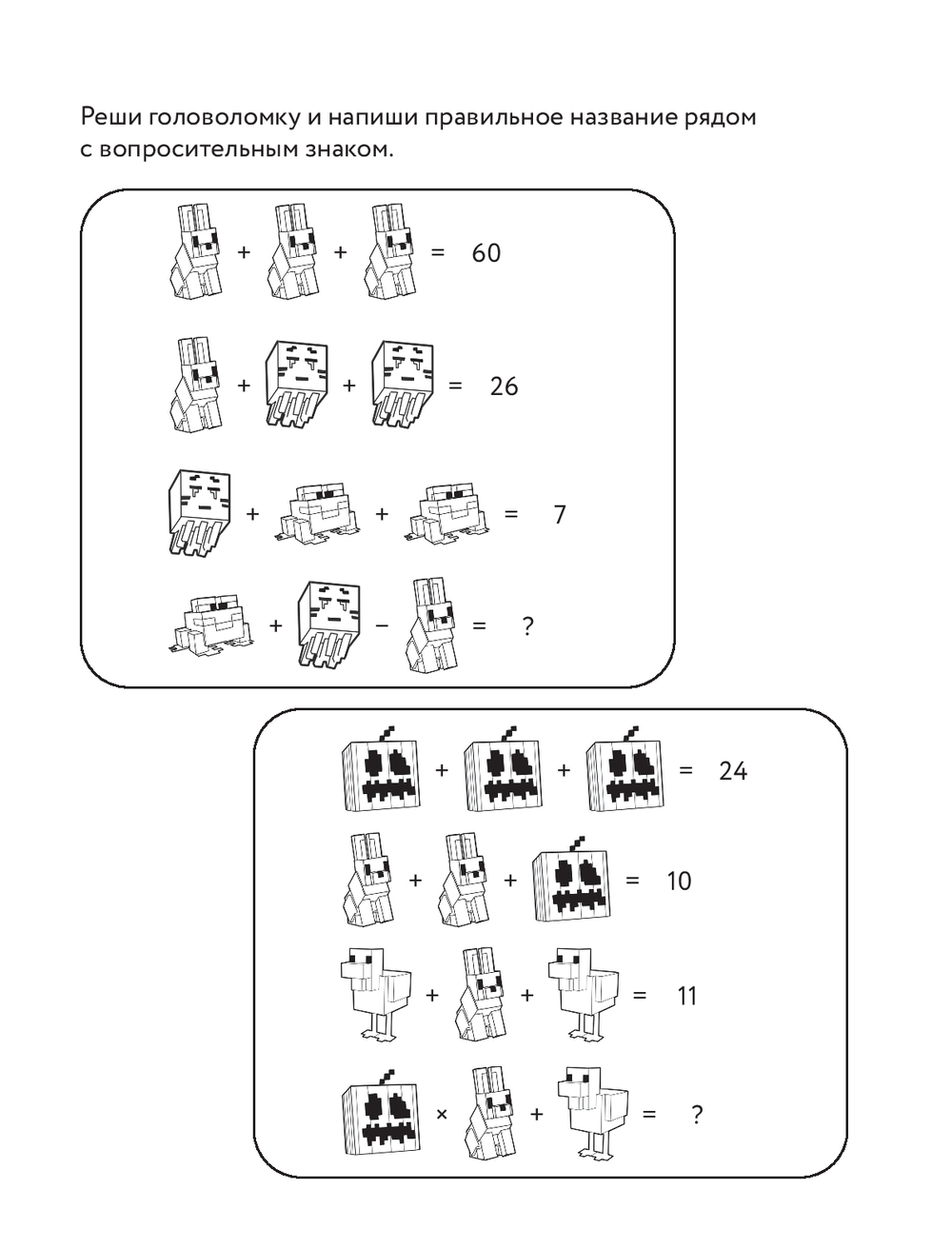 Реши головоломку и напиши правильное название рядом с вопросительным знаком.

+ + = 60

+ + = 26

+ + = 7

+ − = ?

+ + = 24

+ + = 10

+ + = 11

× + = ?