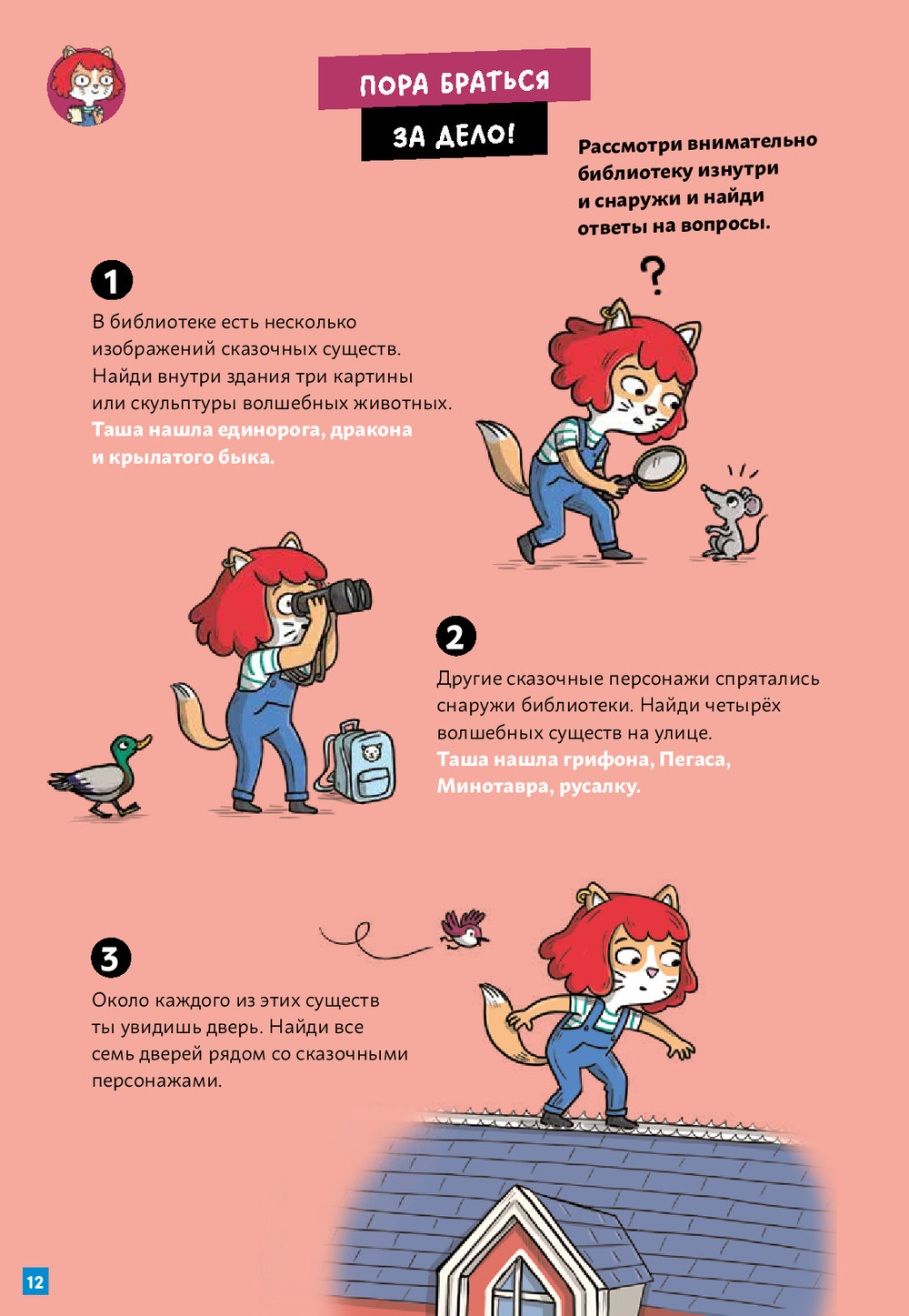 ПОРА БРАТЬСЯ
ЗА ДЕЛО!

Рассмотри внимательно библиотеку изнутри и снаружи и найди ответы на вопросы.

?

1

В библиотеке есть несколько изображений сказочных существ. Найди внутри здания три картины или скульптуры волшебных животных.
Таша нашла единорога, дракона и крылатого быка.

2

Другие сказочные персонажи спрятались снаружи библиотеки. Найди четырёх волшебных существ на улице.
Таша нашла грифона, Пегаса, Минотавра, русалку.

3

Около каждого из этих существ ты увидишь дверь. Найди все семь дверей рядом со сказочными персонажами.

12