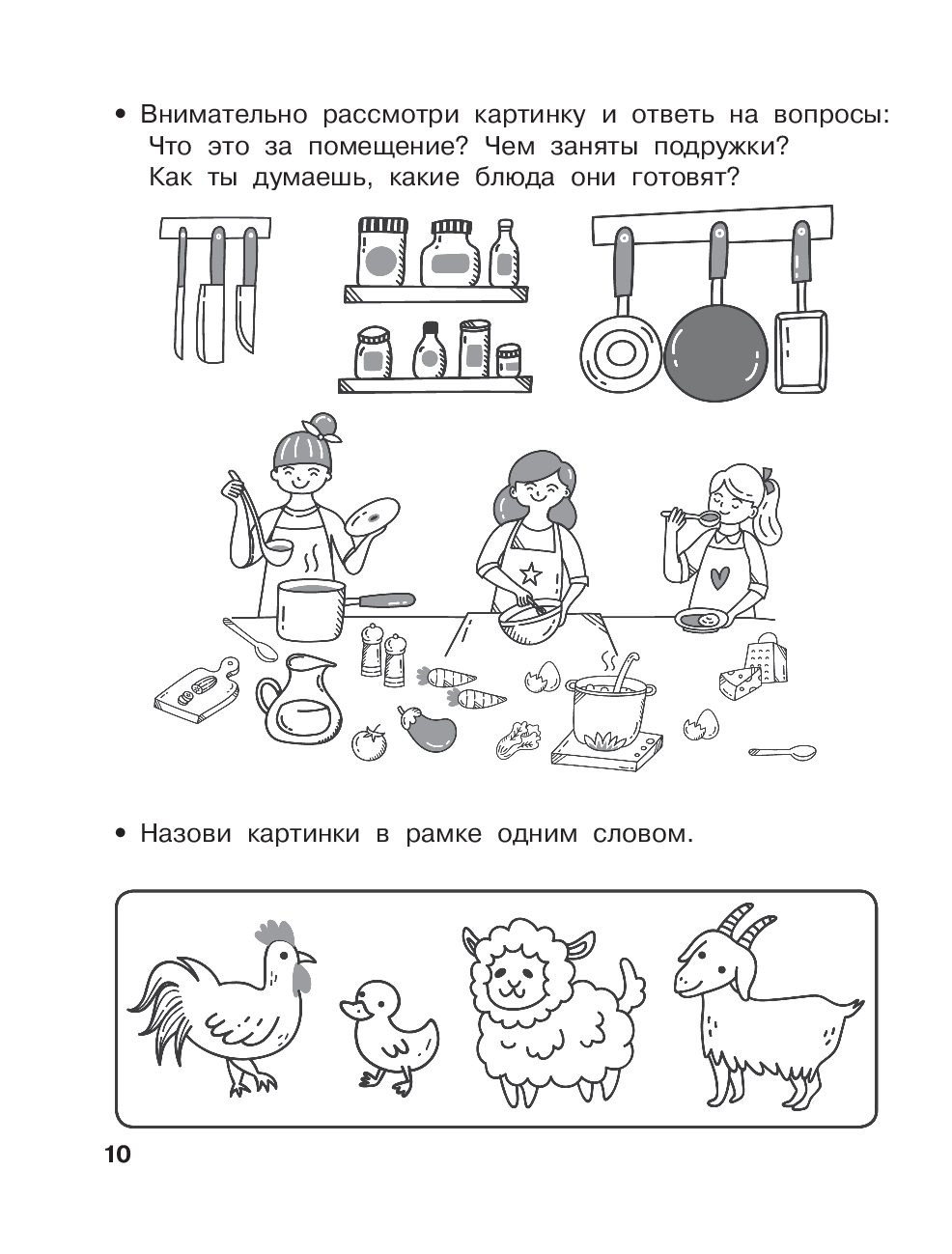 • Внимательно рассмотри картинку и ответь на вопросы: Что это за помещение? Чем заняты подружки? Как ты думаешь, какие блюда они готовят?

• Назови картинки в рамке одним словом.

10