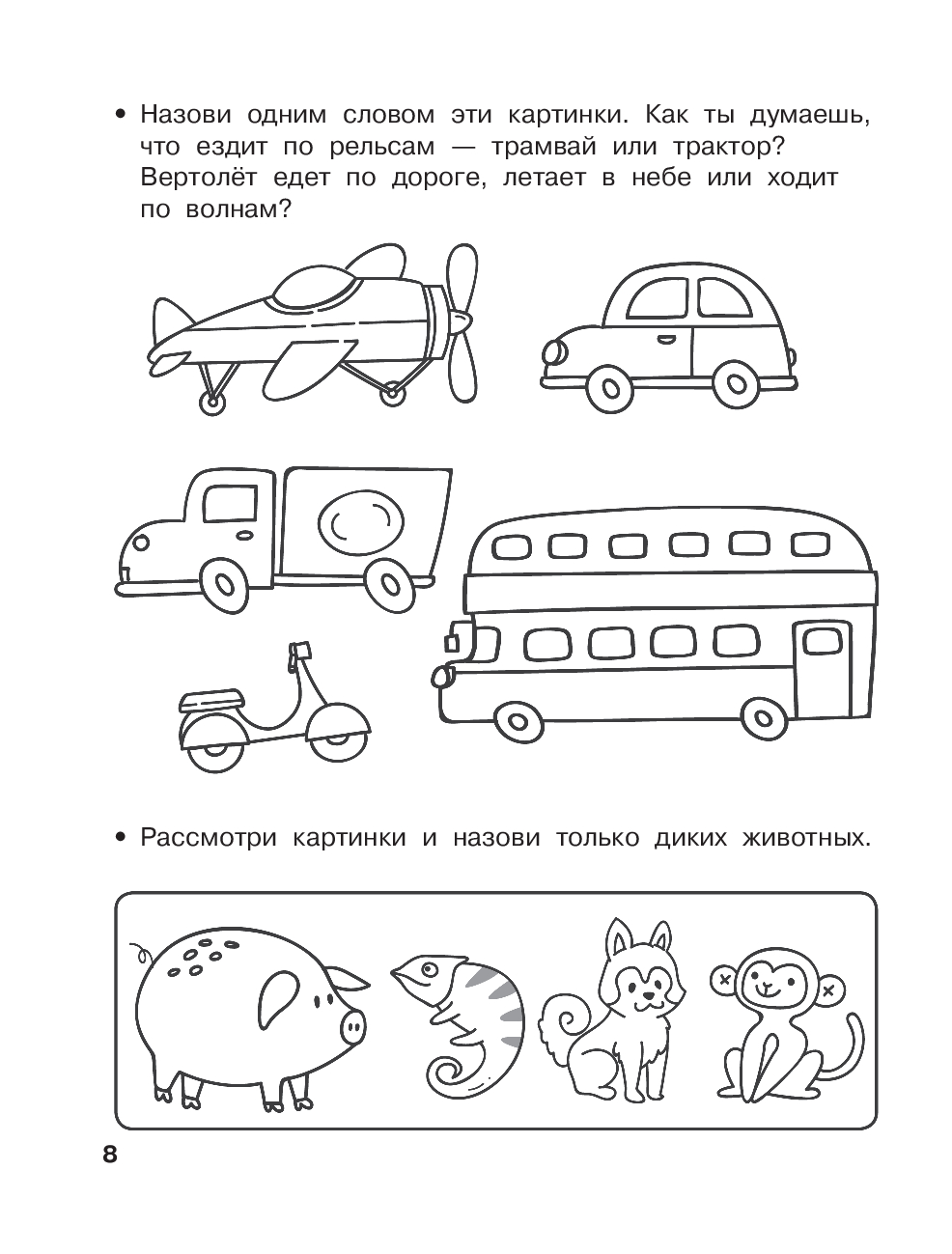 • Назови одним словом эти картинки. Как ты думаешь, что ездит по рельсам — трамвай или трактор? Вертолёт едет по дороге, летает в небе или ходит по волнам?

• Рассмотри картинки и назови только диких животных.

8