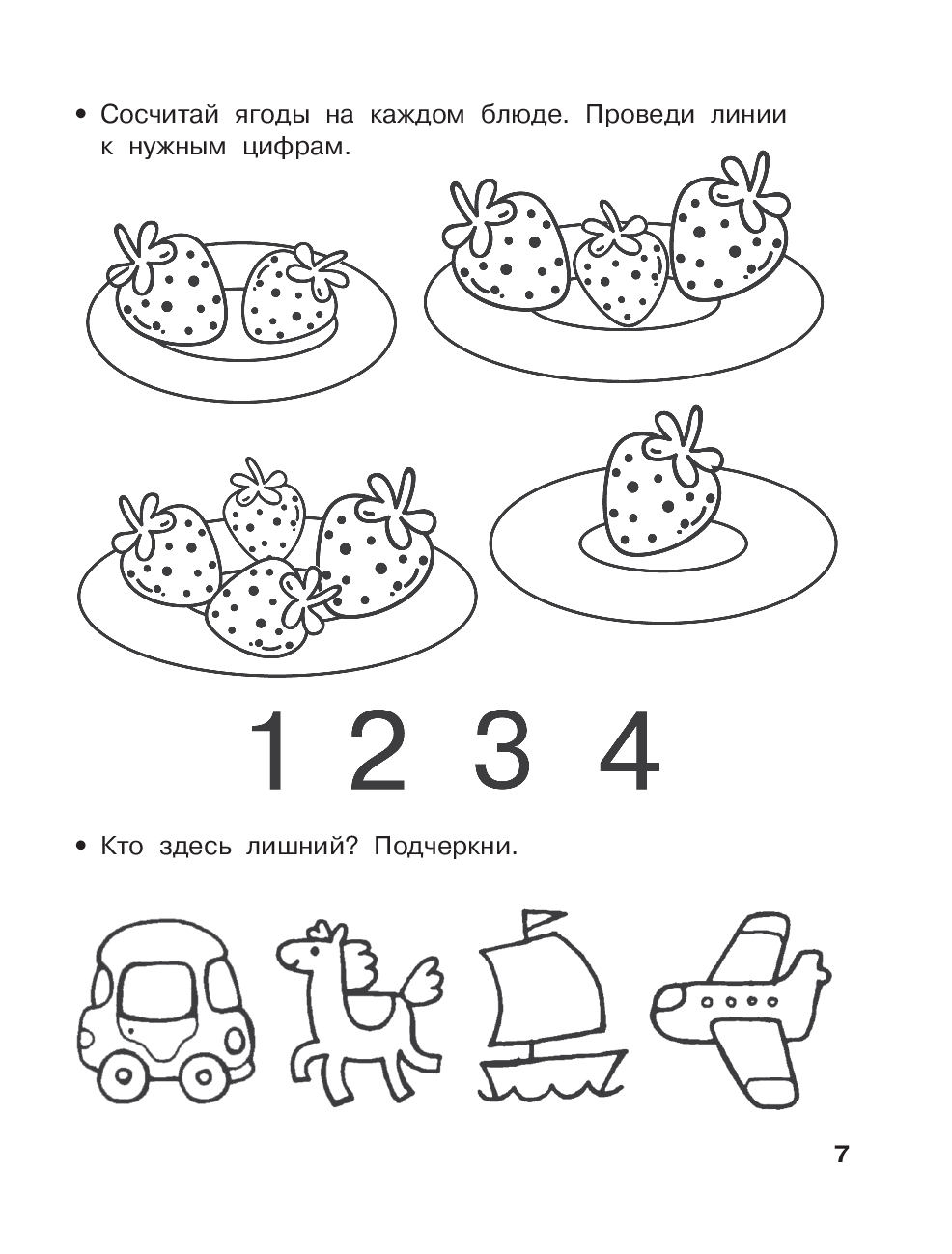 • Сосчитай ягоды на каждом блюде. Проведи линии к нужным цифрам.

1 2 3 4

• Кто здесь лишний? Подчеркни.

7