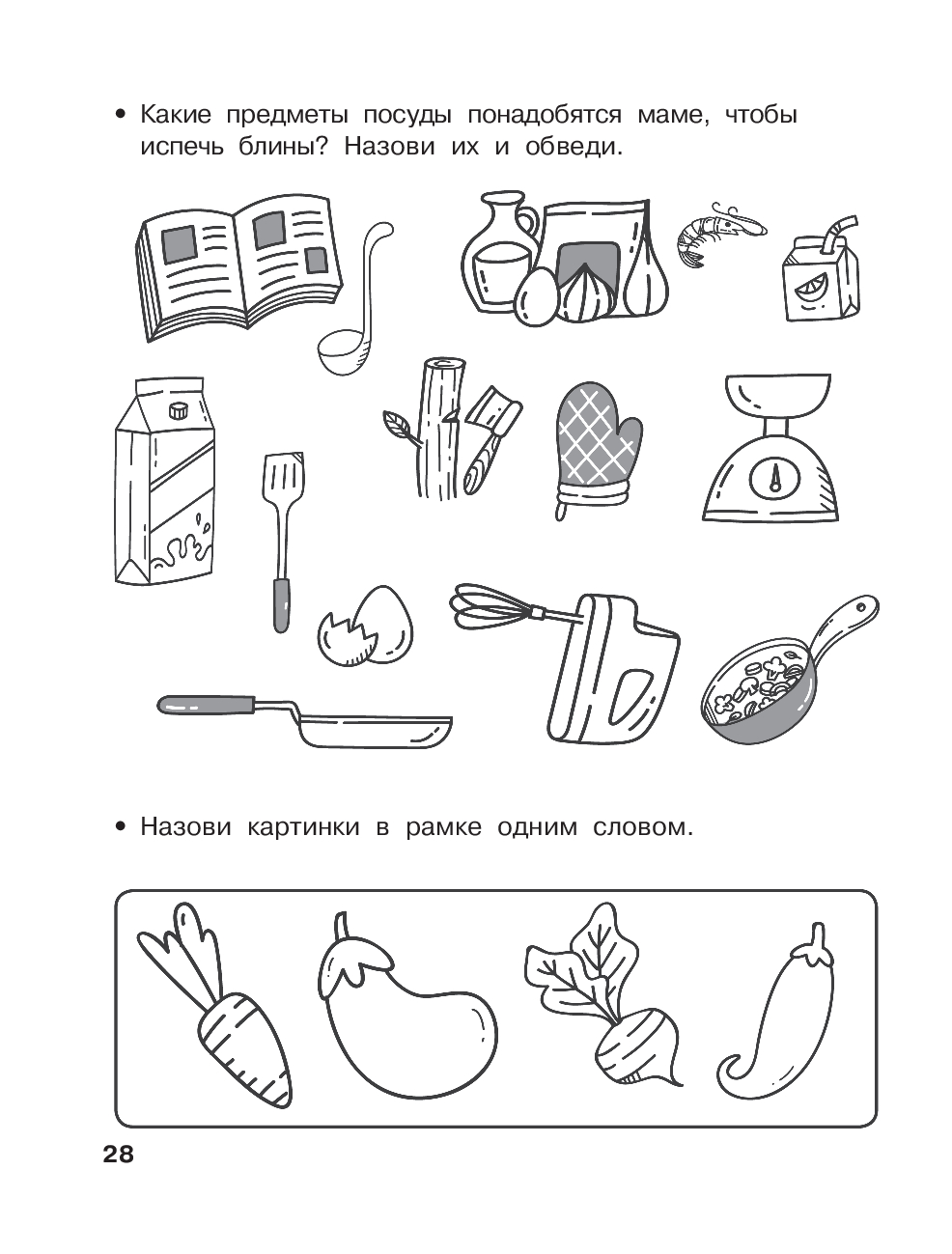 • Какие предметы посуды понадобятся маме, чтобы испечь блины? Назови их и обведи.

• Назови картинки в рамке одним словом.

28