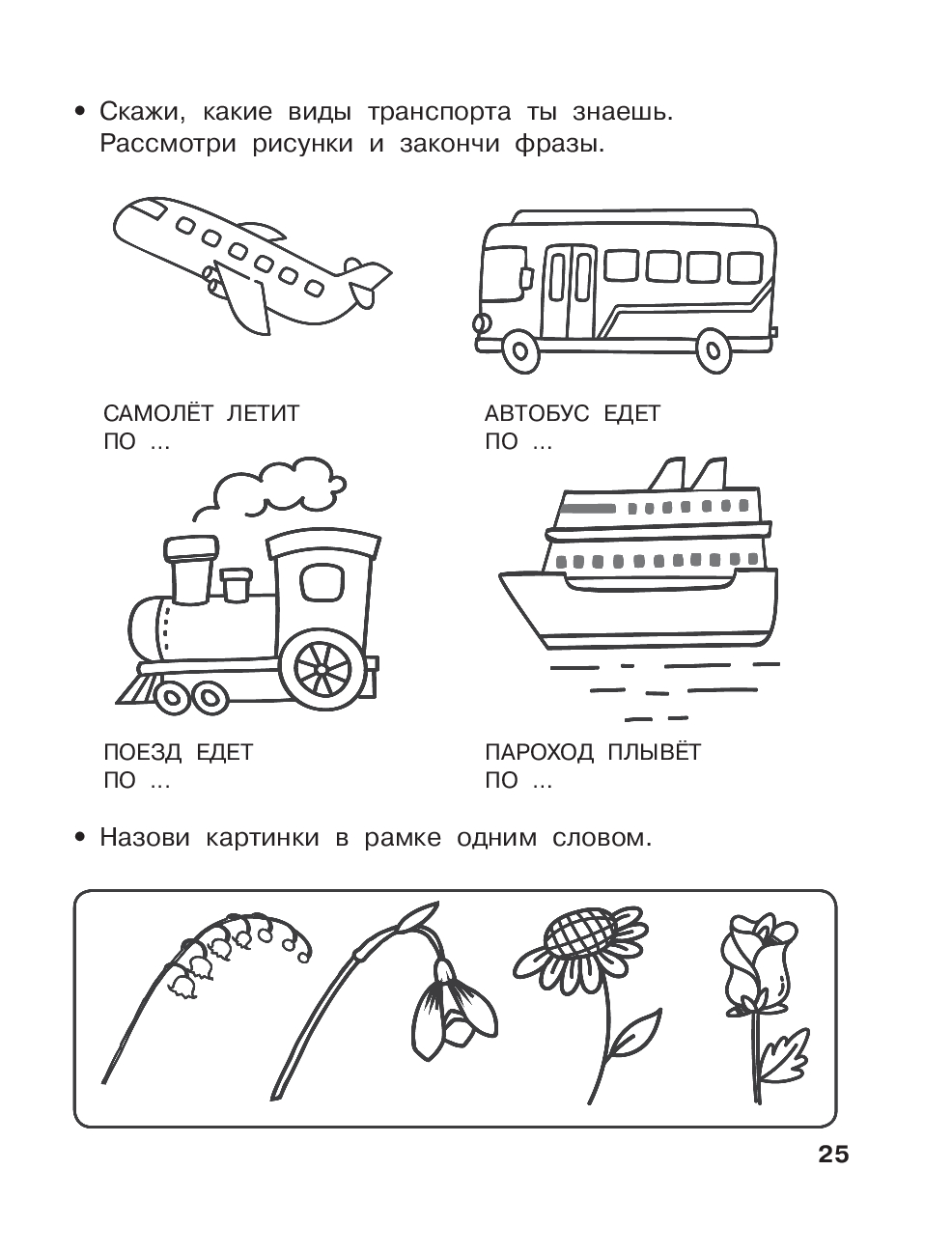 • Скажи, какие виды транспорта ты знаешь. Рассмотри рисунки и закончи фразы.

САМОЛЁТ ЛЕТИТ
ПО ...

АВТОБУС ЕДЕТ
ПО ...

ПОЕЗД ЕДЕТ
ПО ...

ПАРОХОД ПЛЫВЁТ
ПО ...

• Назови картинки в рамке одним словом.

25