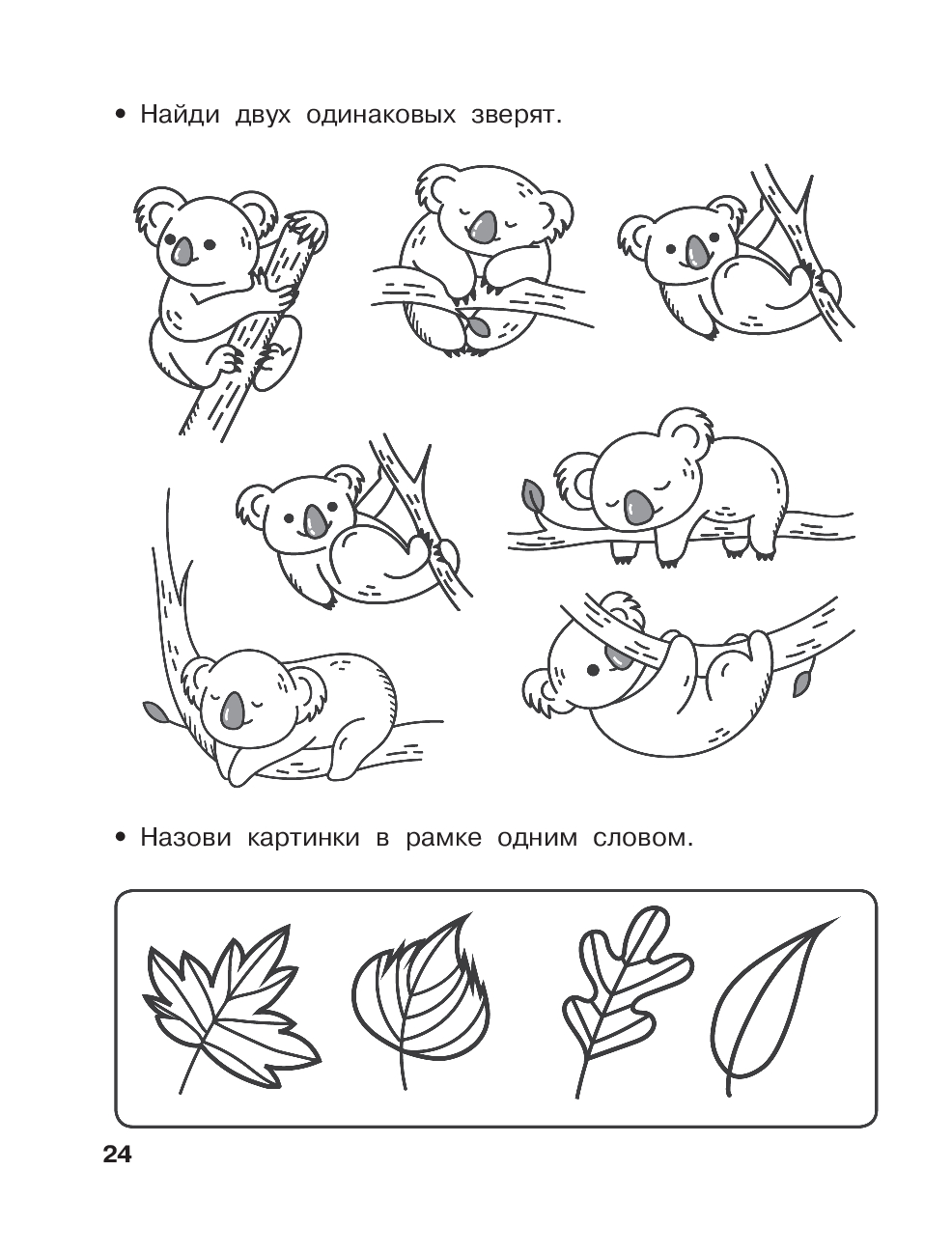 • Найди двух одинаковых зверят.

• Назови картинки в рамке одним словом.

24