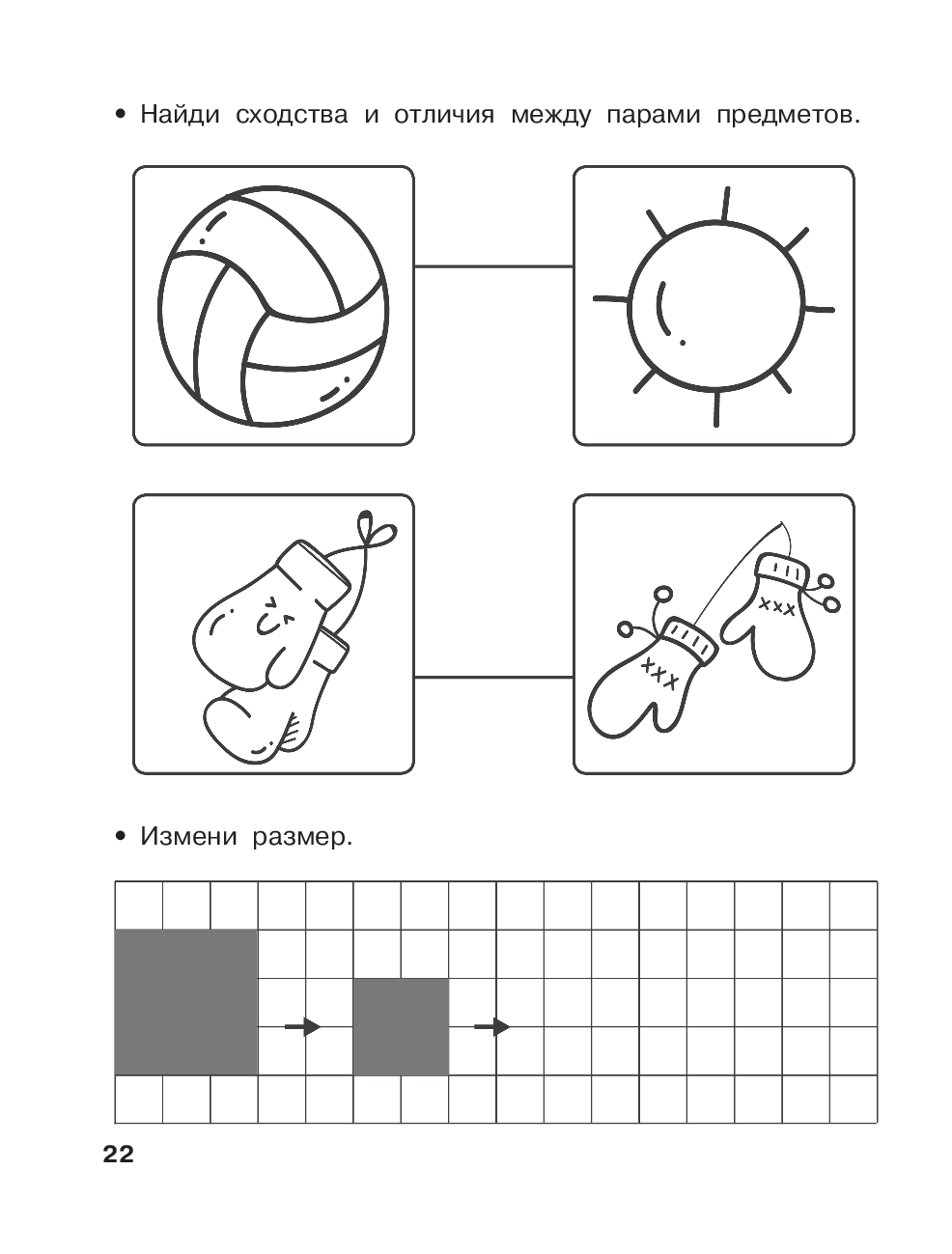 • Найди сходства и отличия между парами предметов.

• Измени размер.

22